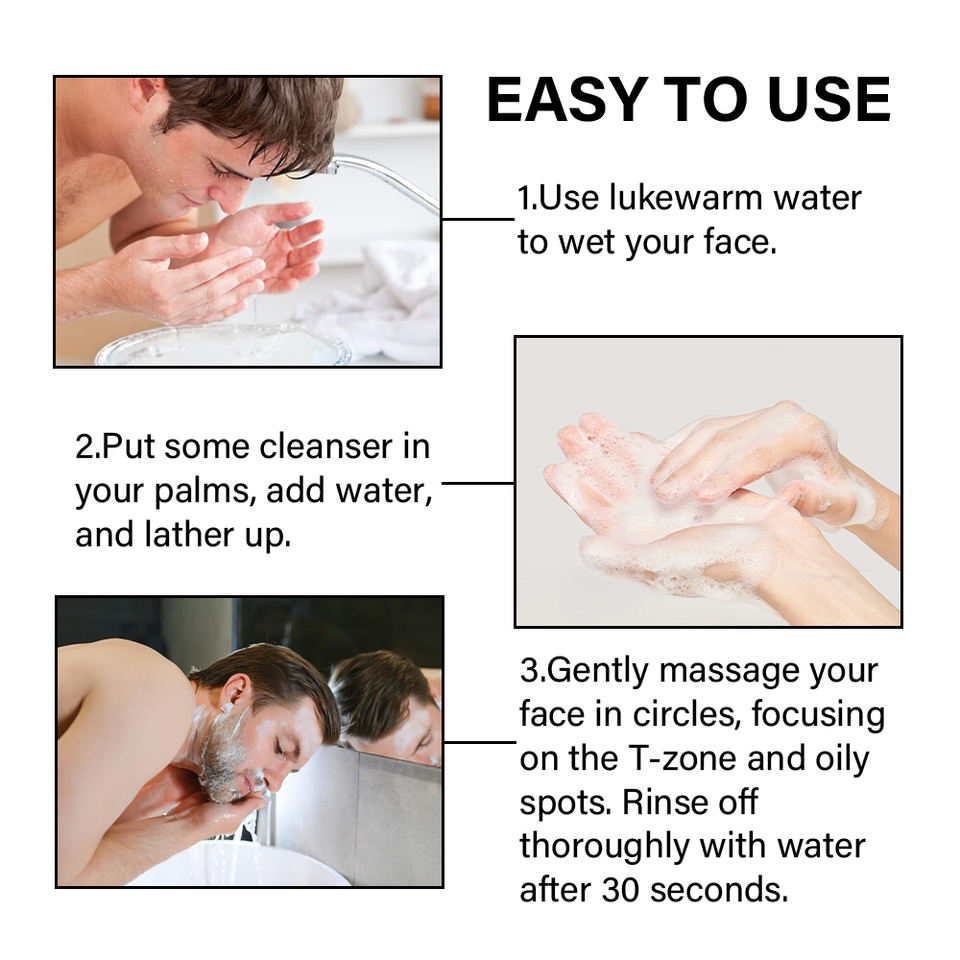 EASY TO USE

1.Use lukewarm water to wet your face.

2.Put some cleanser in your palms, add water, and lather up.

3.Gently massage your face in circles, focusing on the T-zone and oily spots. Rinse off thoroughly with water after 30 seconds.