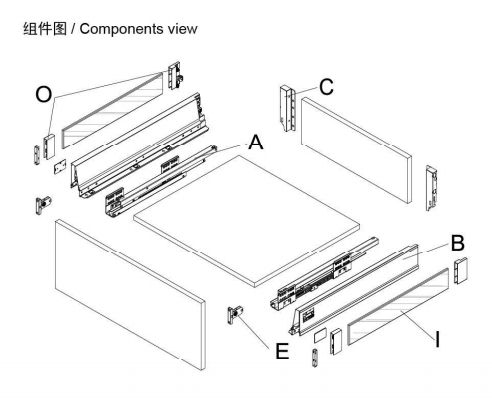 组件图 / Components view

O

C

A

B

E

I