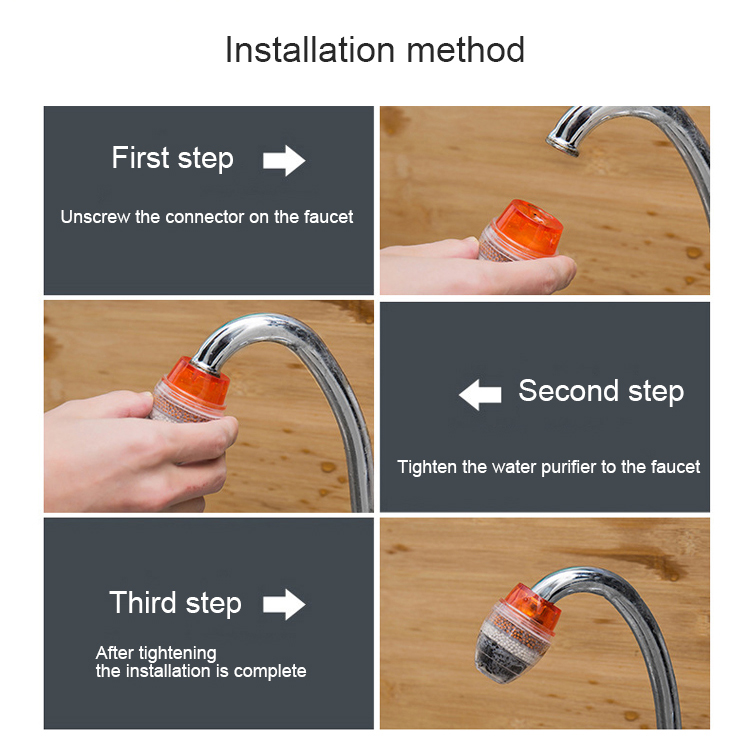 Installation method

First step

Unscrew the connector on the faucet

Second step

Tighten the water purifier to the faucet

Third step

After tightening
the installation is complete