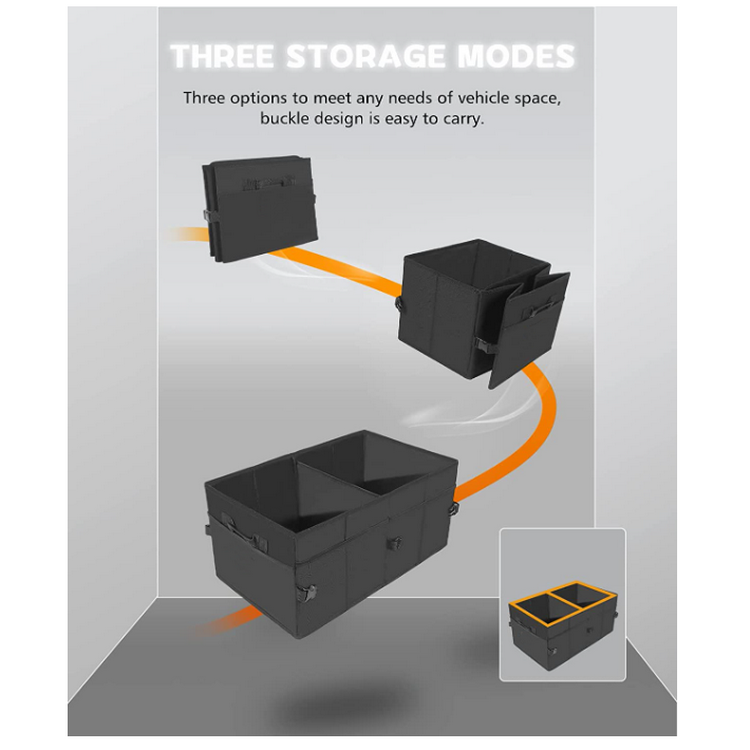 THREE STORAGE MODES

Three options to meet any needs of vehicle space, buckle design is easy to carry.