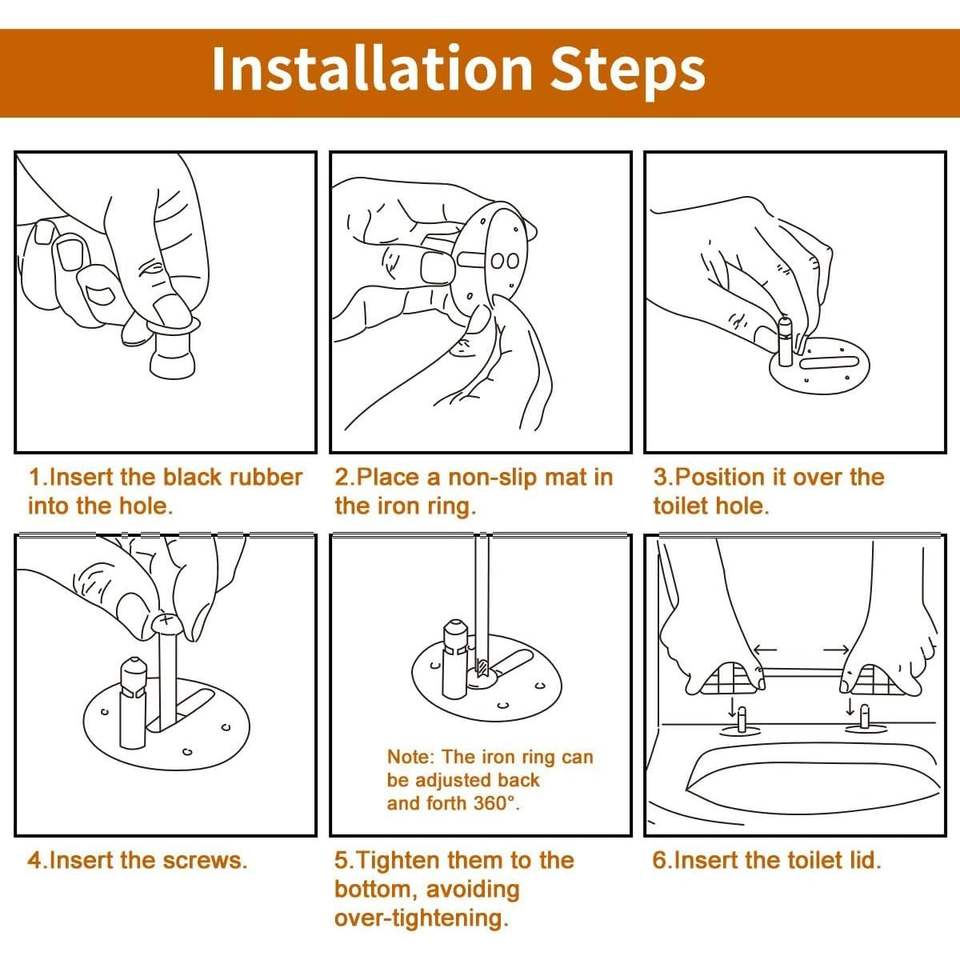 Installation Steps

1.Insert the black rubber into the hole.

2.Place a non-slip mat in the iron ring.

3.Position it over the toilet hole.

Note: The iron ring can be adjusted back and forth 360°.

4.Insert the screws.

5.Tighten them to the bottom, avoiding over-tightening.

6.Insert the toilet lid.