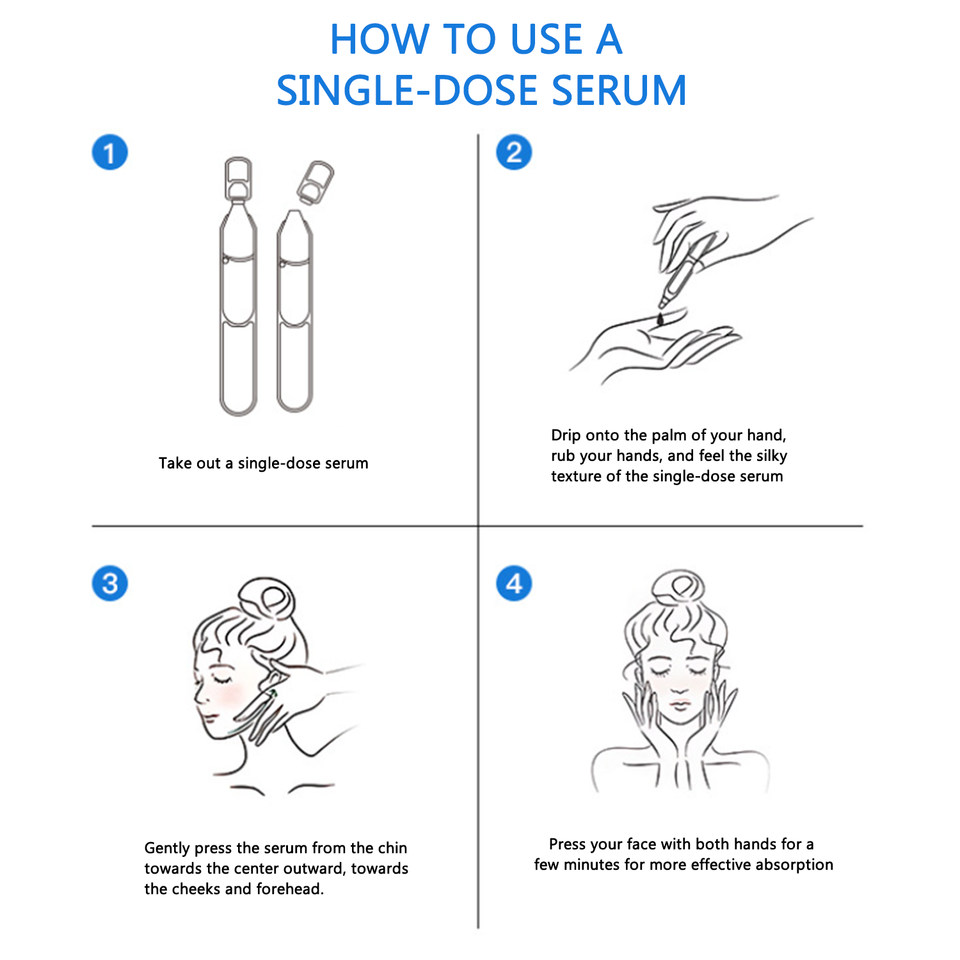 HOW TO USE A
SINGLE-DOSE SERUM

1

Take out a single-dose serum

2

Drip onto the palm of your hand, rub your hands, and feel the silky texture of the single-dose serum

3

Gently press the serum from the chin towards the center outward, towards the cheeks and forehead.

4

Press your face with both hands for a few minutes for more effective absorption