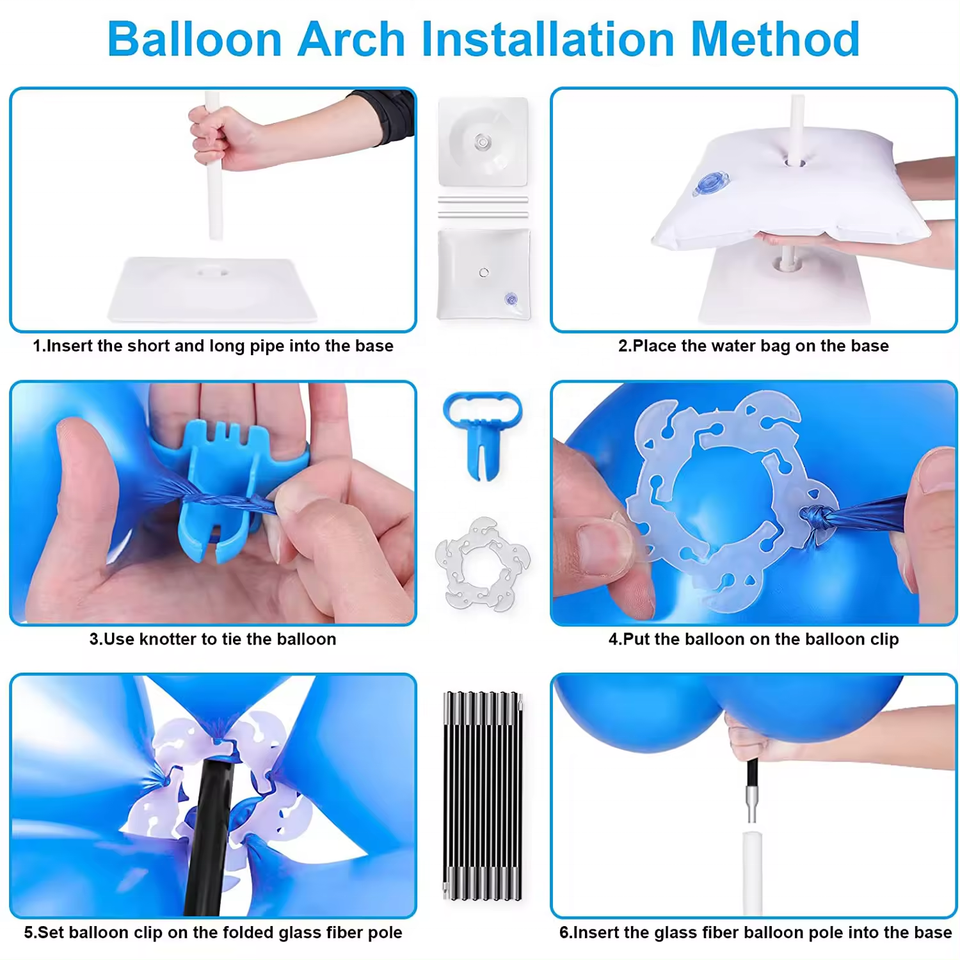 Balloon Arch Installation Method

1.Insert the short and long pipe into the base

2.Place the water bag on the base

3.Use knotter to tie the balloon

4.Put the balloon on the balloon clip

5.Set balloon clip on the folded glass fiber pole

6.Insert the glass fiber balloon pole into the base