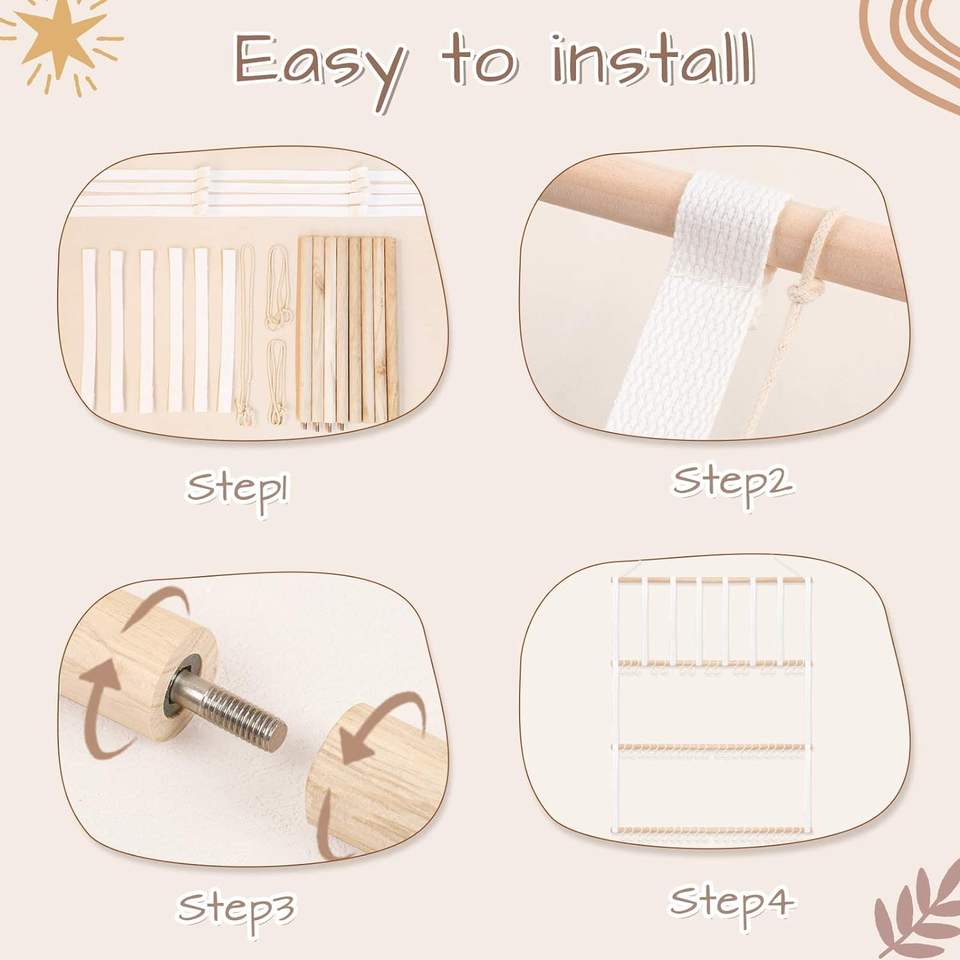 Easy to install

Step1

Step2

Step3

Step4