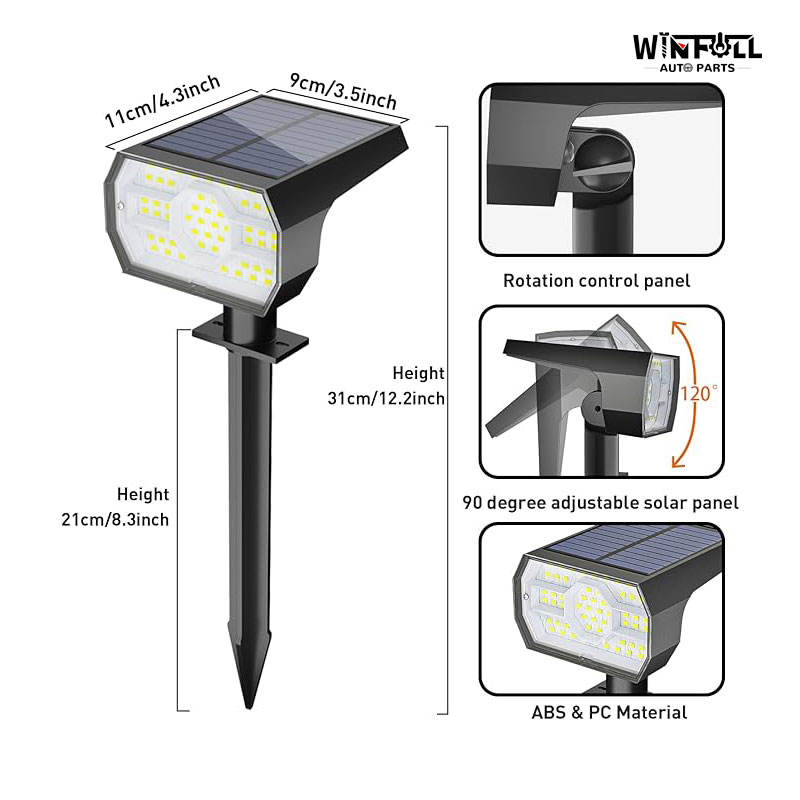 WINFULL
AUTO PARTS

11cm/4.3inch

9cm/3.5inch

Height
31cm/12.2inch

Height
21cm/8.3inch

Rotation control panel

120°

90 degree adjustable solar panel

ABS & PC Material