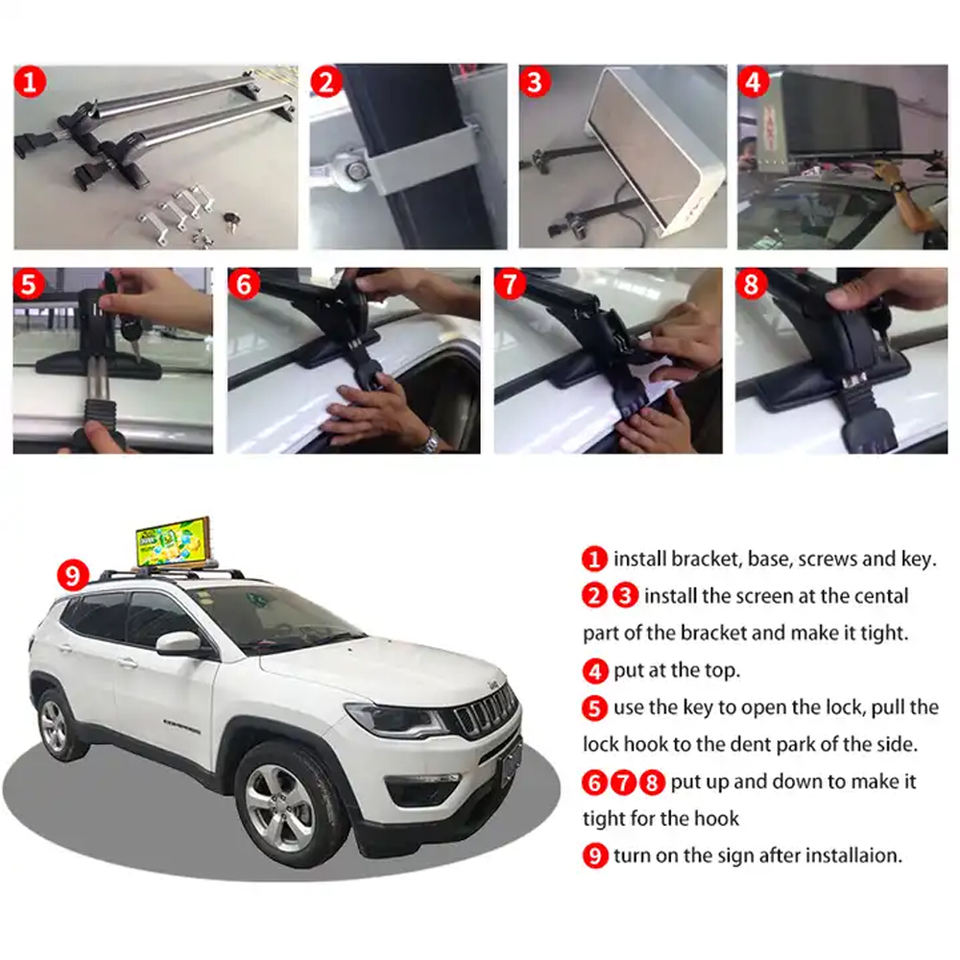 1
2
3
4
5
6
7
8
9

1 install bracket, base, screws and key.
2 3 install the screen at the cental part of the bracket and make it tight.
4 put at the top.
5 use the key to open the lock, pull the lock hook to the dent park of the side.
6 7 8 put up and down to make it tight for the hook
9 turn on the sign after installaion.