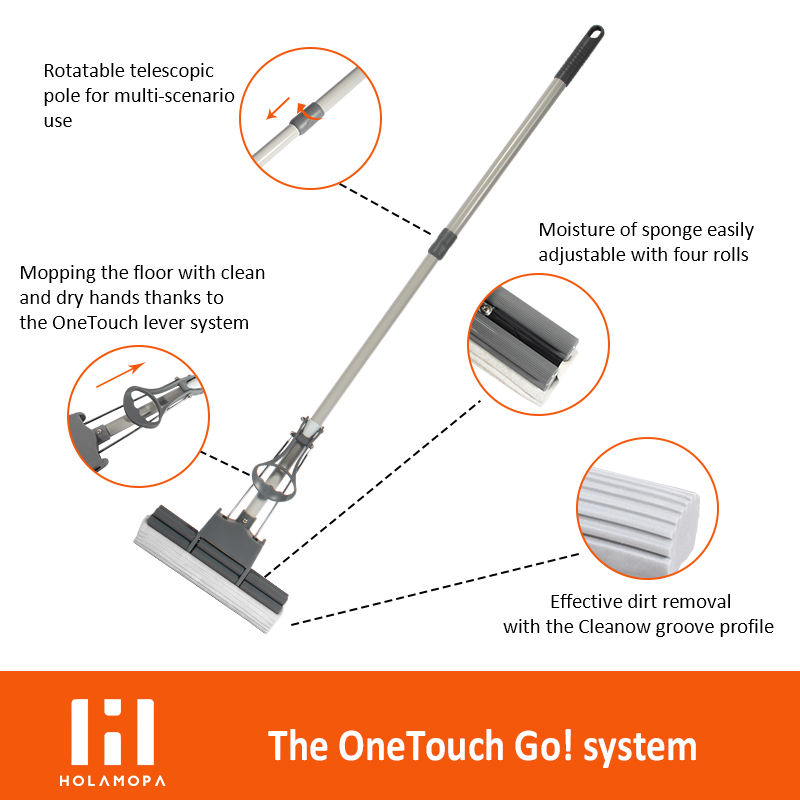 Rotatable telescopic pole for multi-scenario use

Moisture of sponge easily adjustable with four rolls

Mopping the floor with clean and dry hands thanks to the OneTouch lever system

Effective dirt removal with the Cleanow groove profile

HOLAMOPA

The OneTouch Go! system