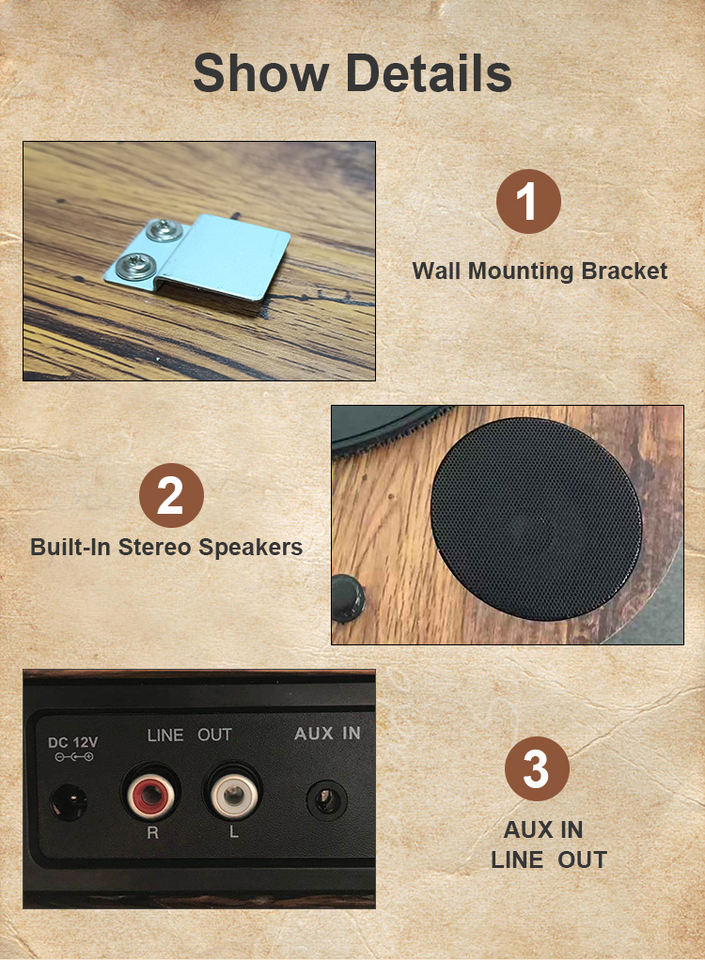 Show Details

1

Wall Mounting Bracket

2

Built-In Stereo Speakers

DC 12V

LINE OUT

AUX IN

R

L

3

AUX IN
LINE OUT