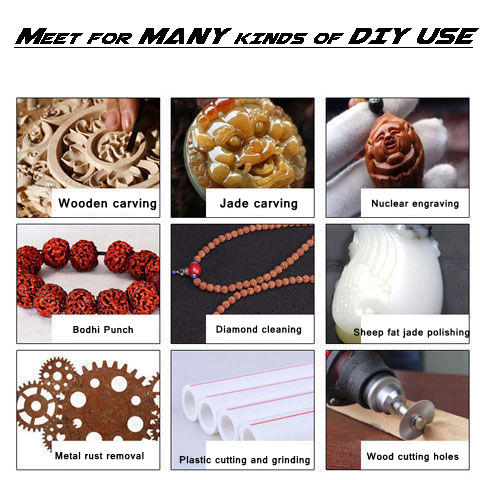 MEET FOR MANY KINDS OF DIY USE

Wooden carving

Jade carving

Nuclear engraving

Bodhi Punch

Diamond cleaning

Sheep fat jade polishing

Metal rust removal

Plastic cutting and grinding

Wood cutting holes