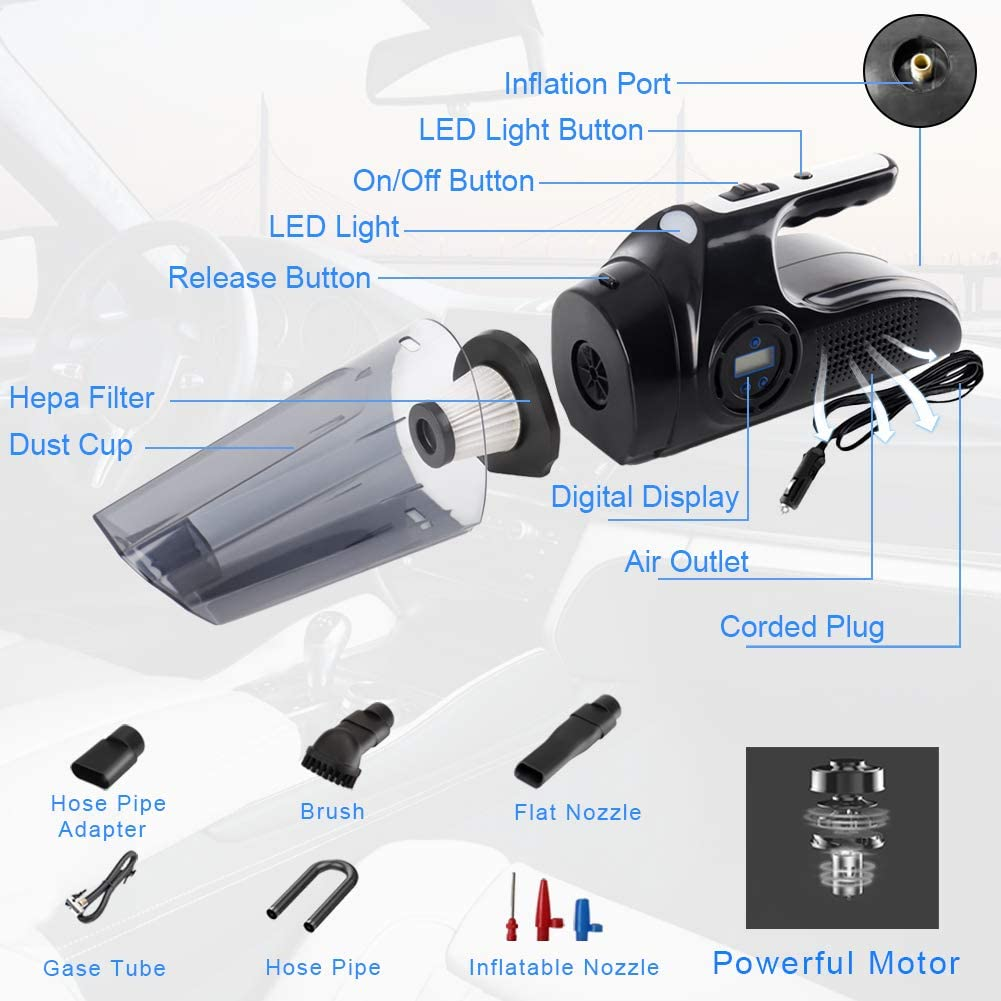 Inflation Port
LED Light Button
On/Off Button
LED Light
Release Button
Hepa Filter
Dust Cup
Digital Display
Air Outlet
Corded Plug

Hose Pipe Adapter
Brush
Flat Nozzle
Gase Tube
Hose Pipe
Inflatable Nozzle
Powerful Motor