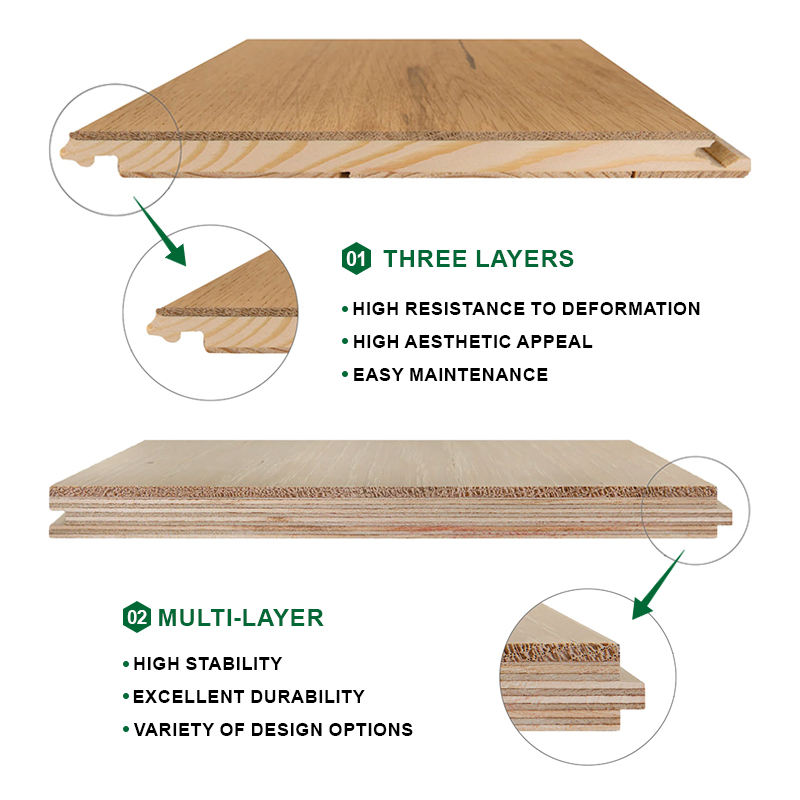 01 THREE LAYERS

• HIGH RESISTANCE TO DEFORMATION
• HIGH AESTHETIC APPEAL
• EASY MAINTENANCE

02 MULTI-LAYER

• HIGH STABILITY
• EXCELLENT DURABILITY
• VARIETY OF DESIGN OPTIONS