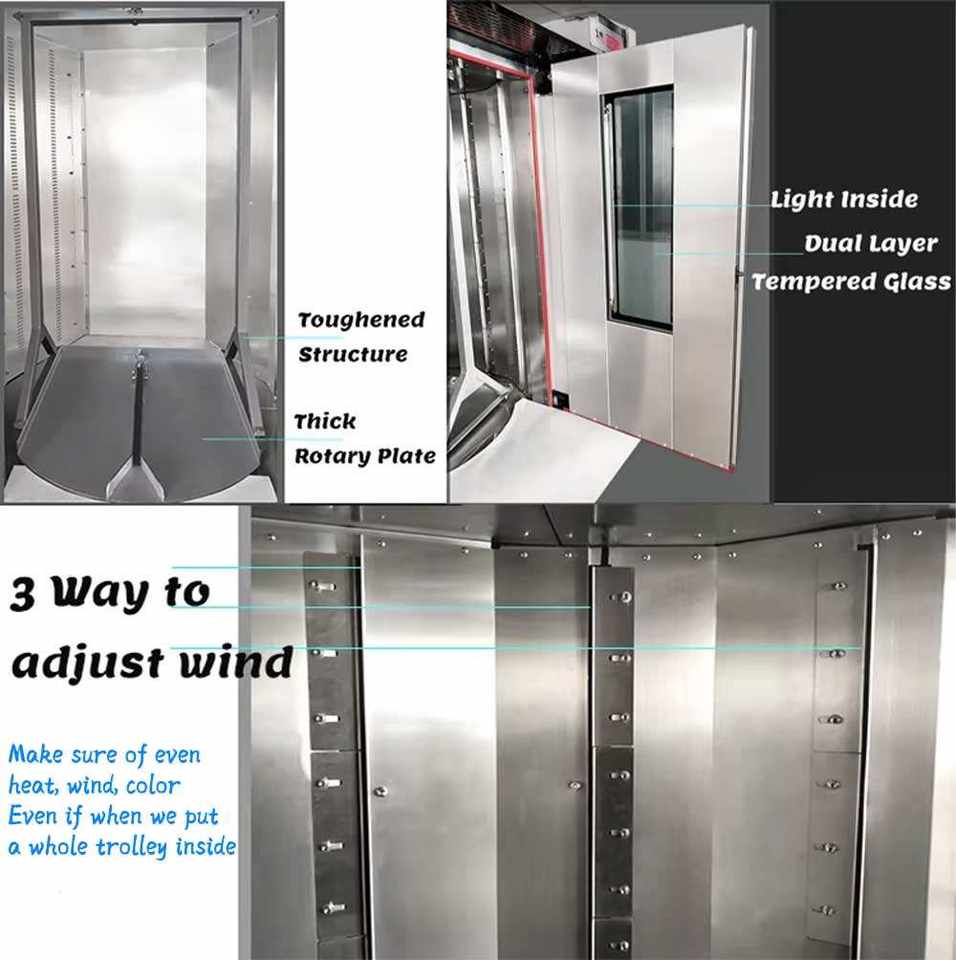 Toughened Structure

Thick Rotary Plate

Light Inside

Dual Layer Tempered Glass

3 Way to adjust wind

Make sure of even heat, wind, color Even if when we put a whole trolley inside