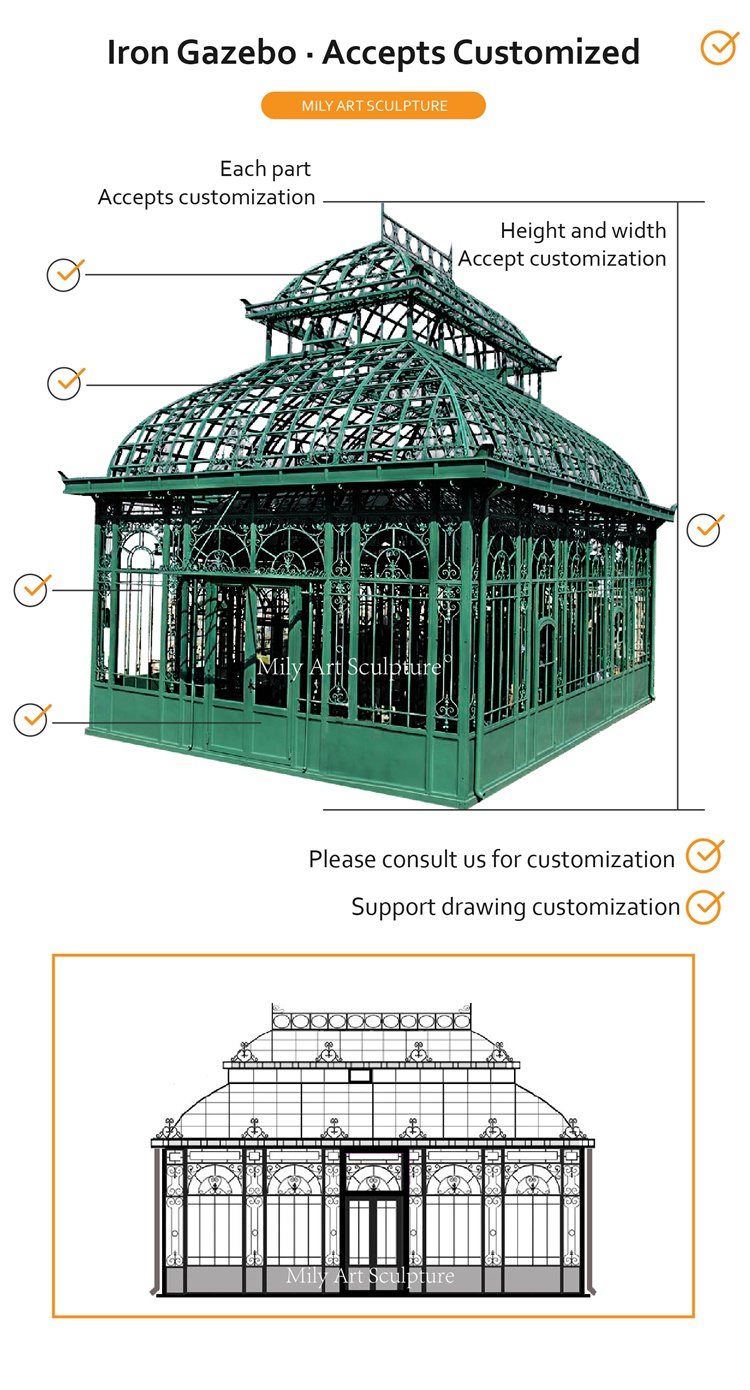 Iron Gazebo · Accepts Customized

MILY ART SCULPTURE

Each part
Accepts customization

Height and width
Accept customization

Mily Art Sculpture

Please consult us for customization

Support drawing customization

Mily Art Sculpture