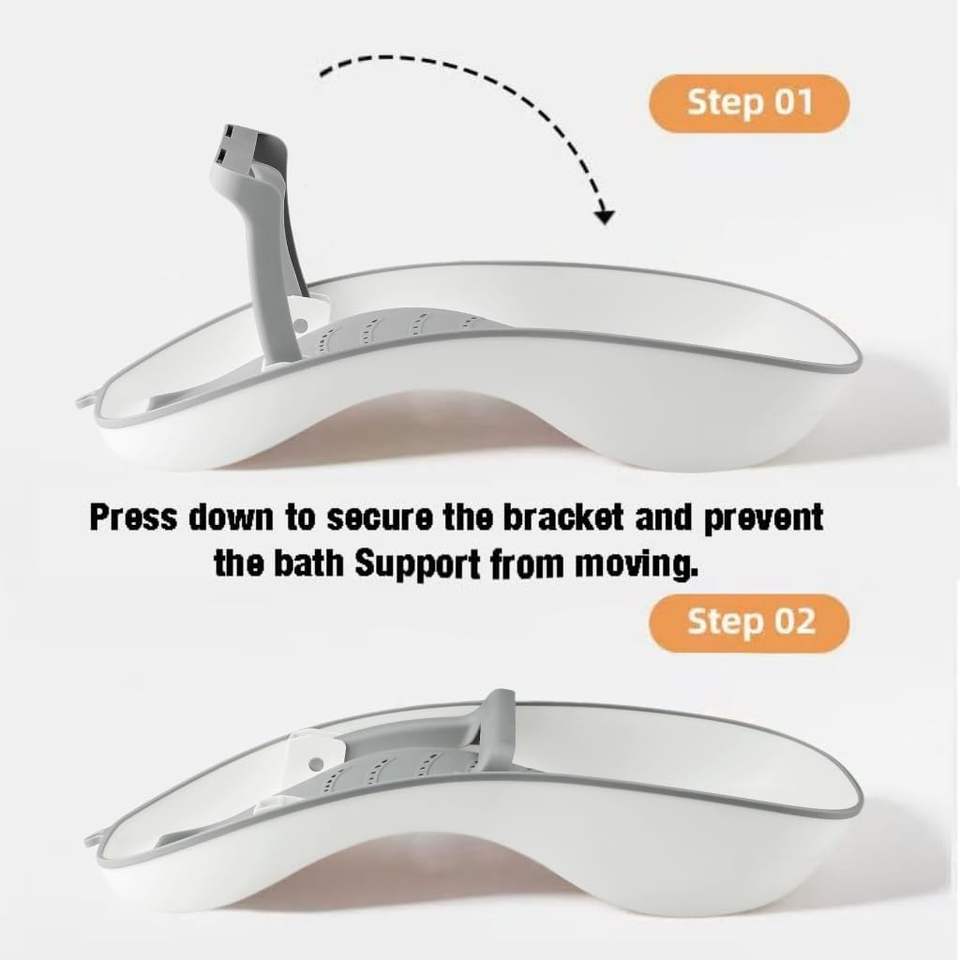 Step 01

Press down to secure the bracket and prevent the bath Support from moving.

Step 02