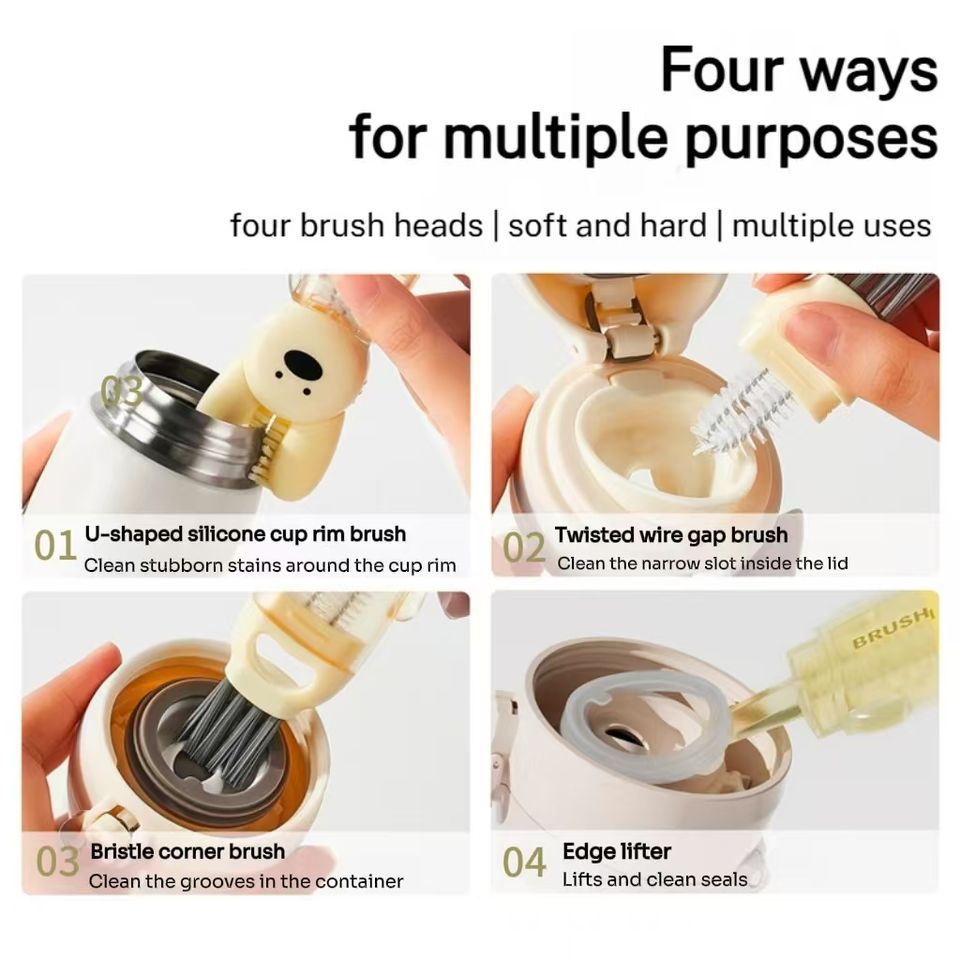 Four ways
for multiple purposes

four brush heads | soft and hard | multiple uses

03

01 U-shaped silicone cup rim brush
Clean stubborn stains around the cup rim

02 Twisted wire gap brush
Clean the narrow slot inside the lid

03 Bristle corner brush
Clean the grooves in the container

BRUSH

04 Edge lifter
Lifts and clean seals