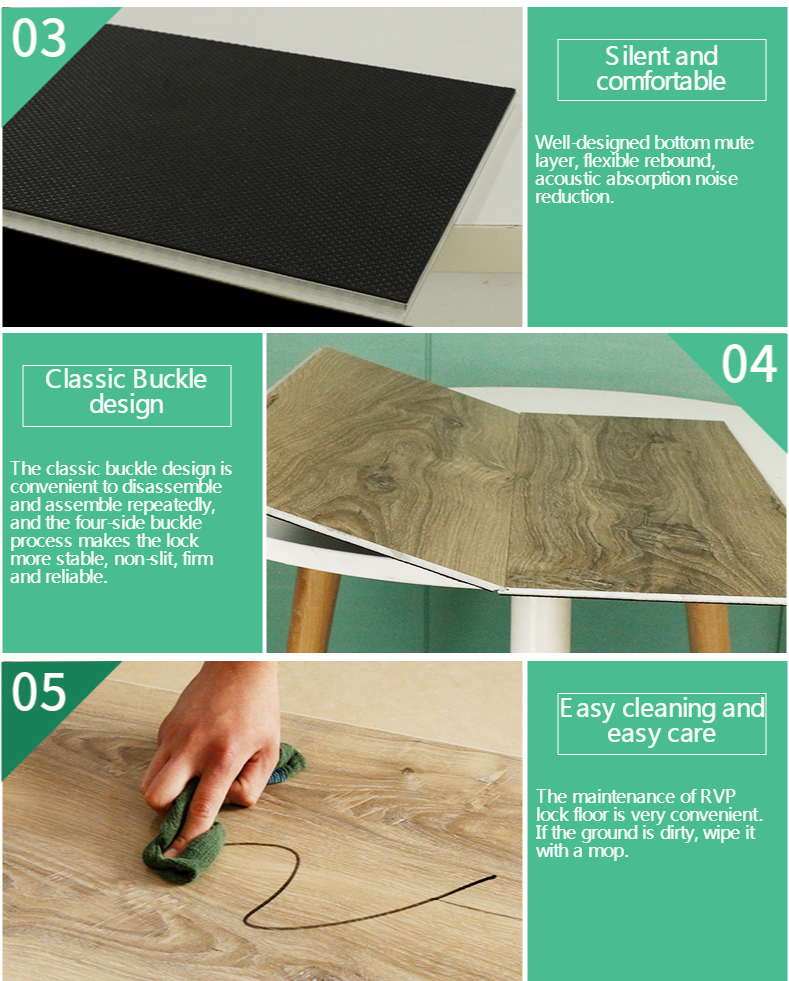 03

Silent and comfortable

Well-designed bottom mute layer, flexible rebound, acoustic absorption noise reduction.

Classic Buckle design

The classic buckle design is convenient to disassemble and assemble repeatedly, and the four-side buckle process makes the lock more stable, non-slit, firm and reliable.

04

05

Easy cleaning and easy care

The maintenance of RVP lock floor is very convenient. If the ground is dirty, wipe it with a mop.