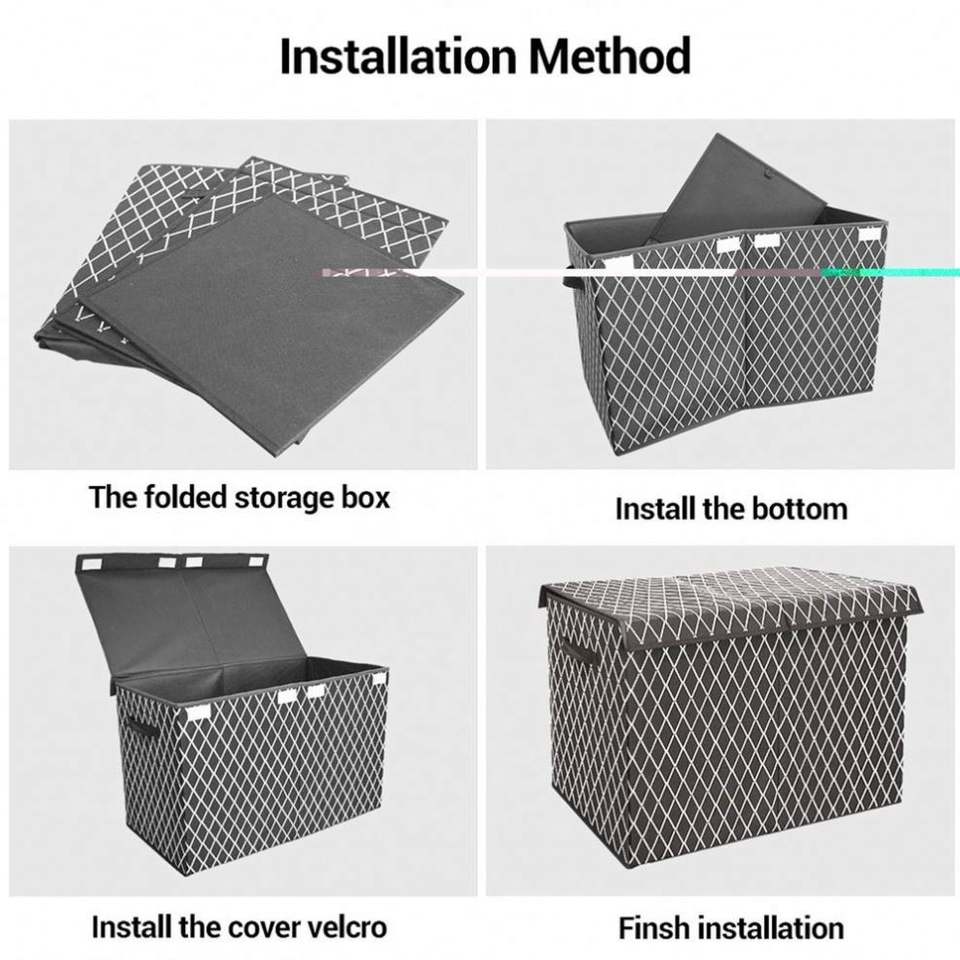 Installation Method

The folded storage box

Install the bottom

Install the cover velcro

Finsh installation