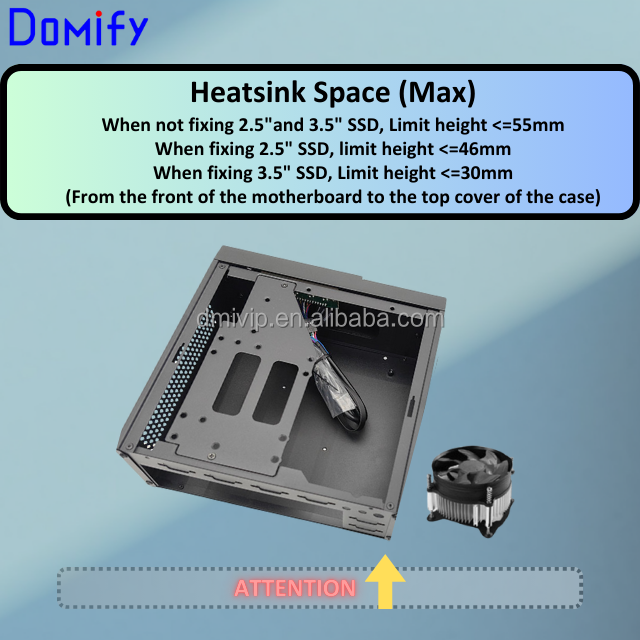 Domify

Heatsink Space (Max)
When not fixing 2.5"and 3.5" SSD, Limit height <=55mm
When fixing 2.5" SSD, limit height <=46mm
When fixing 3.5" SSD, Limit height <=30mm
(From the front of the motherboard to the top cover of the case)

dmivip.en.alibaba.com

ATTENTION