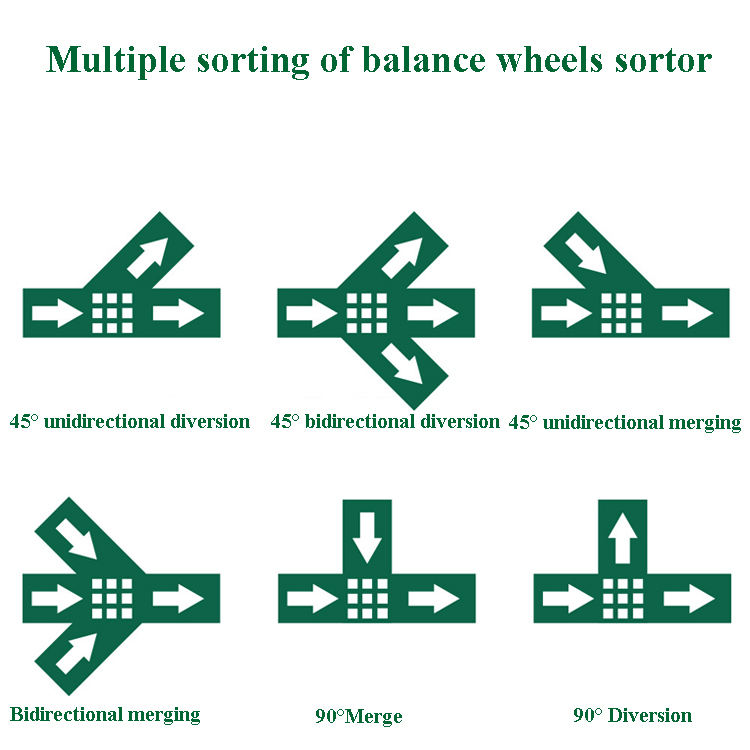 Multiple sorting of balance wheels sortor

45° unidirectional diversion

45° bidirectional diversion

45° unidirectional merging

Bidirectional merging

90°Merge

90° Diversion