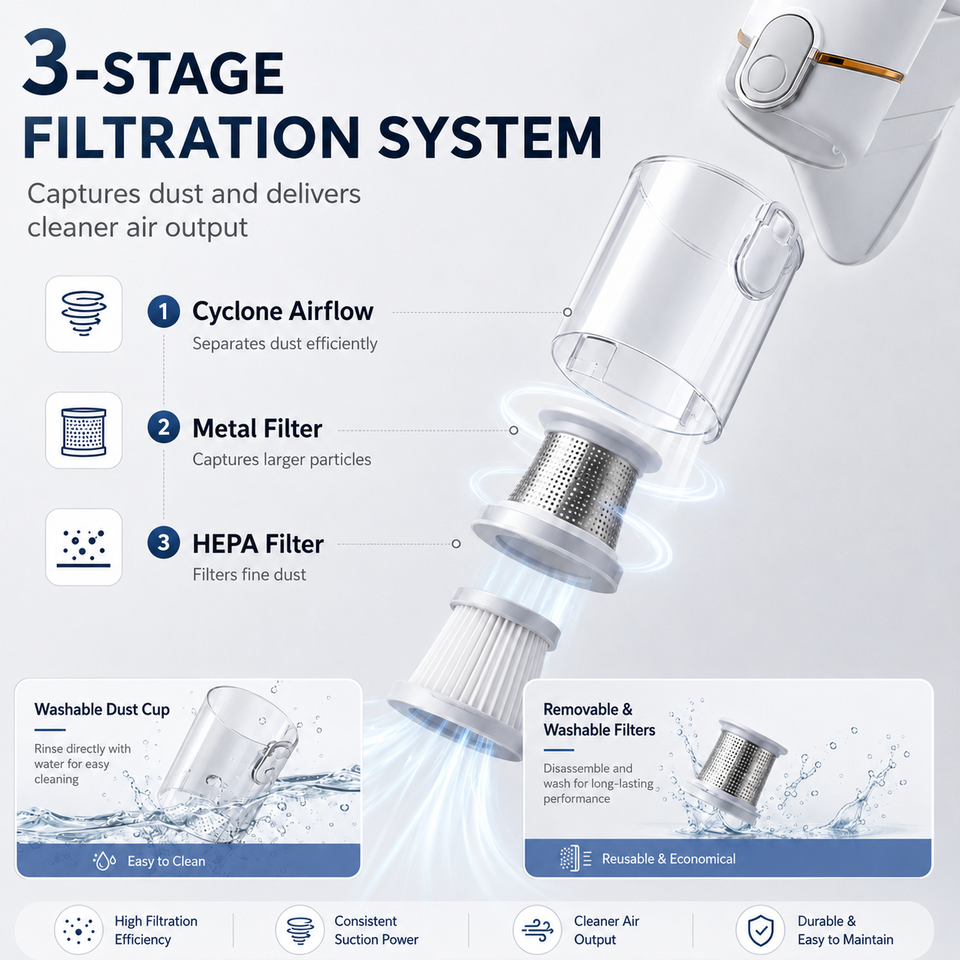 3-STAGE FILTRATION SYSTEM

Captures dust and delivers cleaner air output

1 Cyclone Airflow
Separates dust efficiently

2 Metal Filter
Captures larger particles

3 HEPA Filter
Filters fine dust

Washable Dust Cup
Rinse directly with water for easy cleaning
Easy to Clean

Removable & Washable Filters
Disassemble and wash for long-lasting performance
Reusable & Economical

High Filtration Efficiency
Consistent Suction Power
Cleaner Air Output
Durable & Easy to Maintain