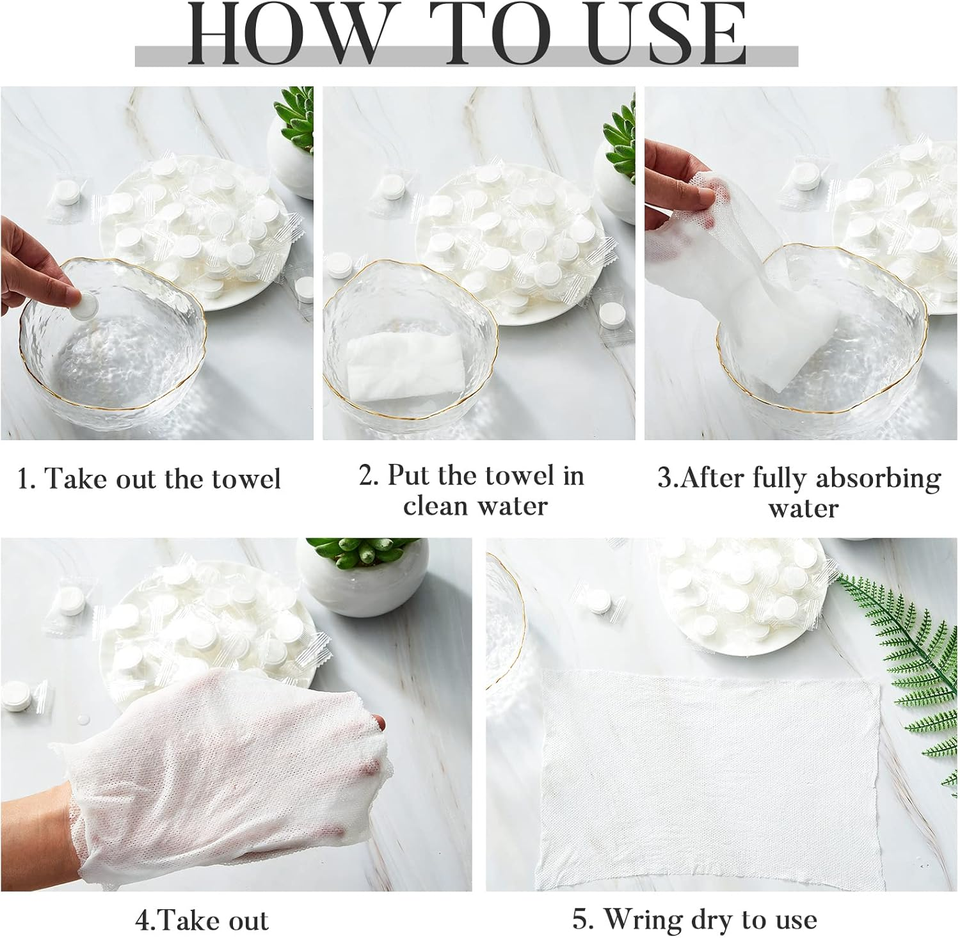 HOW TO USE

1. Take out the towel

2. Put the towel in clean water

3.After fully absorbing water

4.Take out

5. Wring dry to use