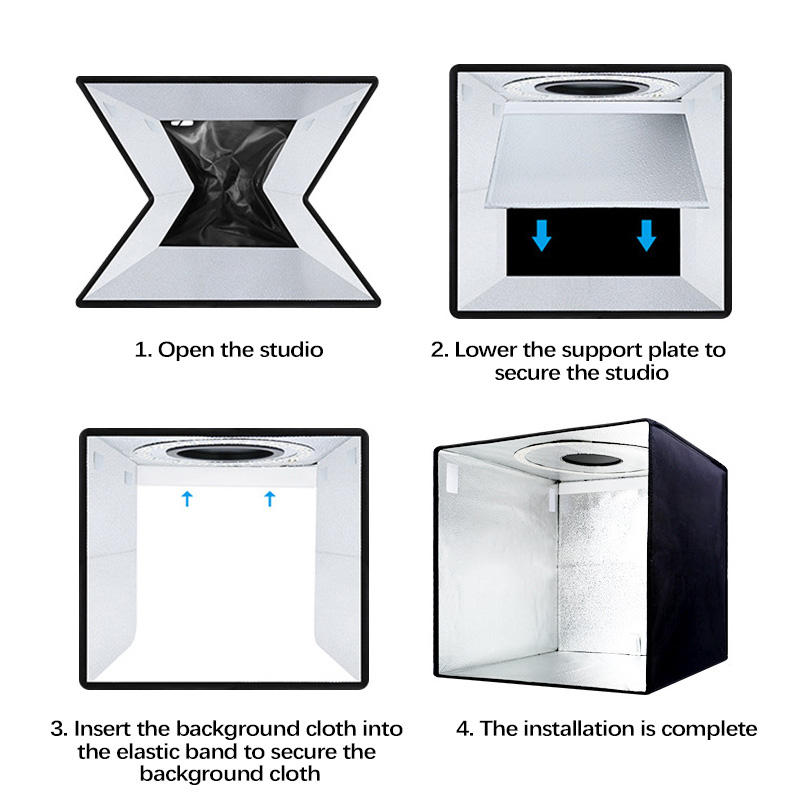 1. Open the studio

2. Lower the support plate to secure the studio

3. Insert the background cloth into the elastic band to secure the background cloth

4. The installation is complete