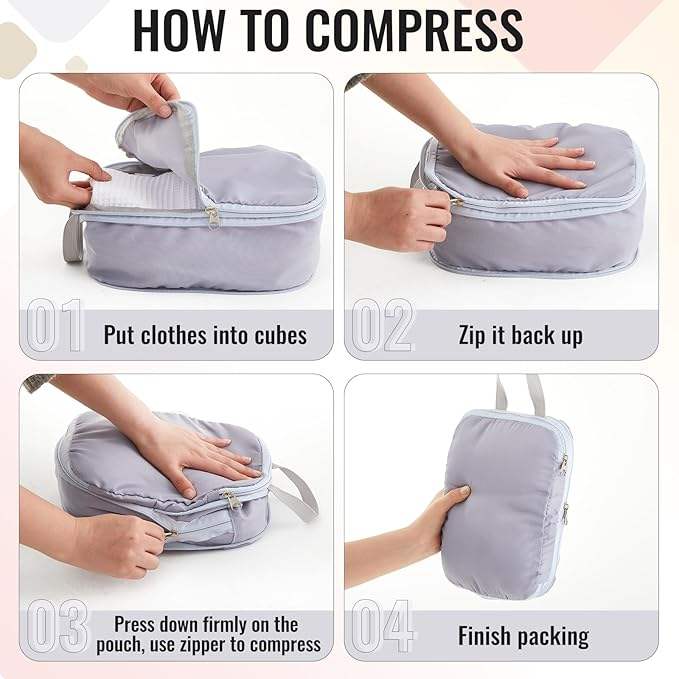 HOW TO COMPRESS

01 Put clothes into cubes

02 Zip it back up

03 Press down firmly on the pouch, use zipper to compress

04 Finish packing