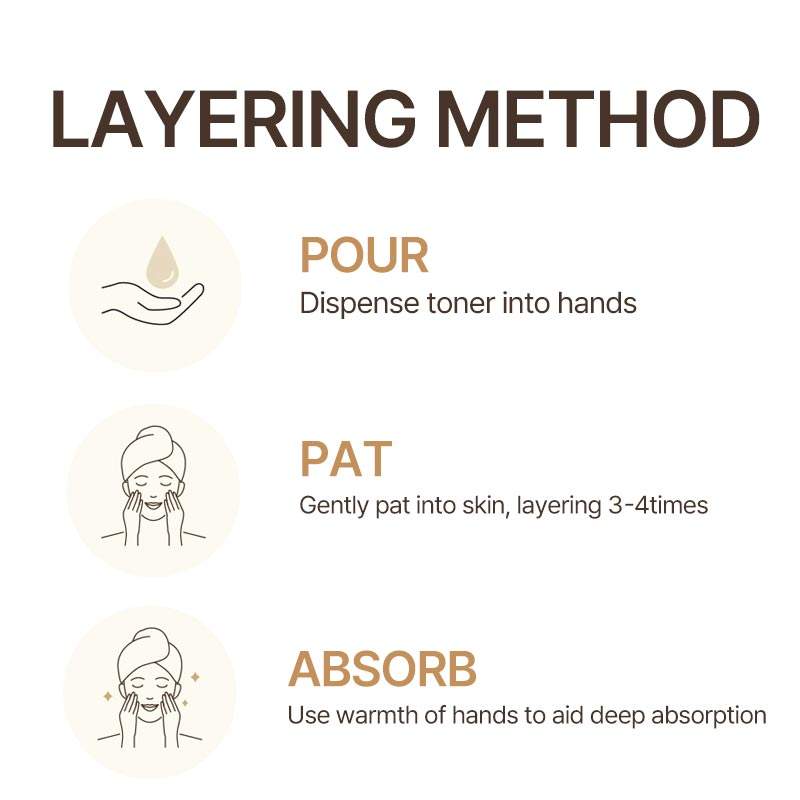 LAYERING METHOD

POUR
Dispense toner into hands

PAT
Gently pat into skin, layering 3-4times

ABSORB
Use warmth of hands to aid deep absorption