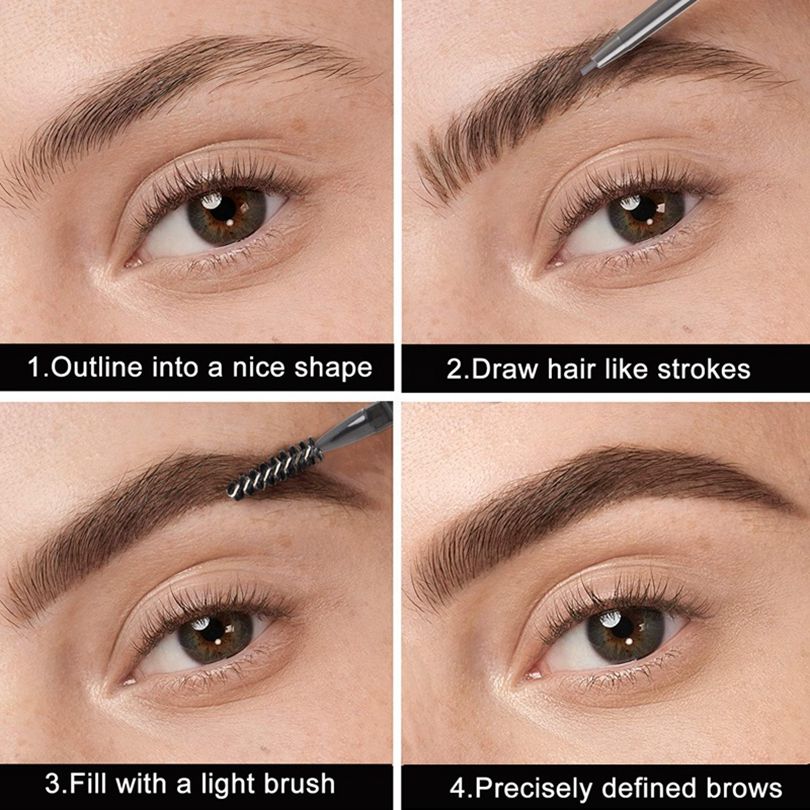 1.Outline into a nice shape

2.Draw hair like strokes

3.Fill with a light brush

4.Precisely defined brows