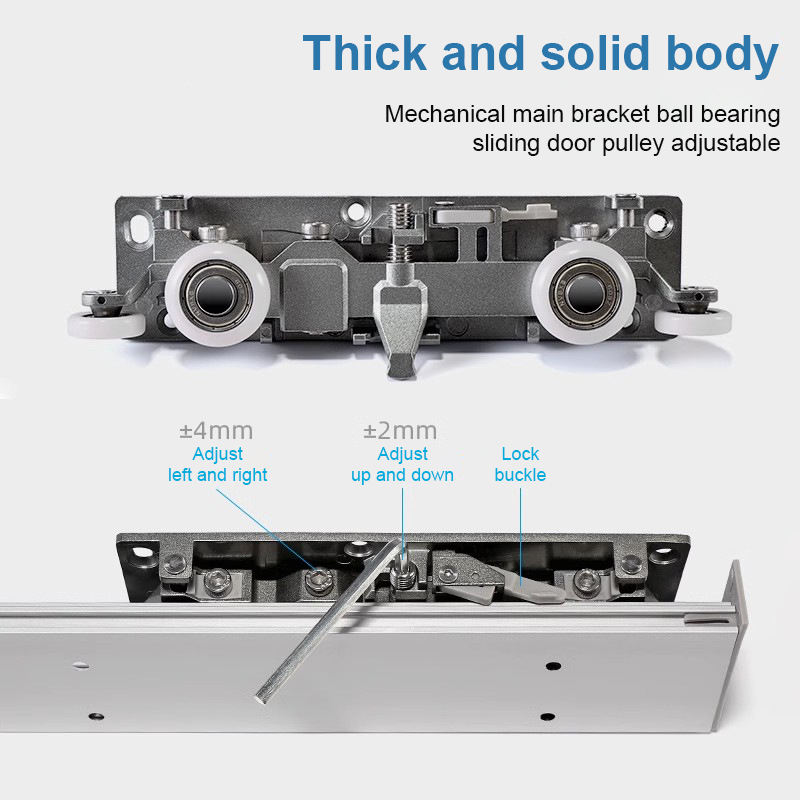 Thick and solid body

Mechanical main bracket ball bearing sliding door pulley adjustable

±4mm
Adjust
left and right

±2mm
Adjust
up and down

Lock
buckle