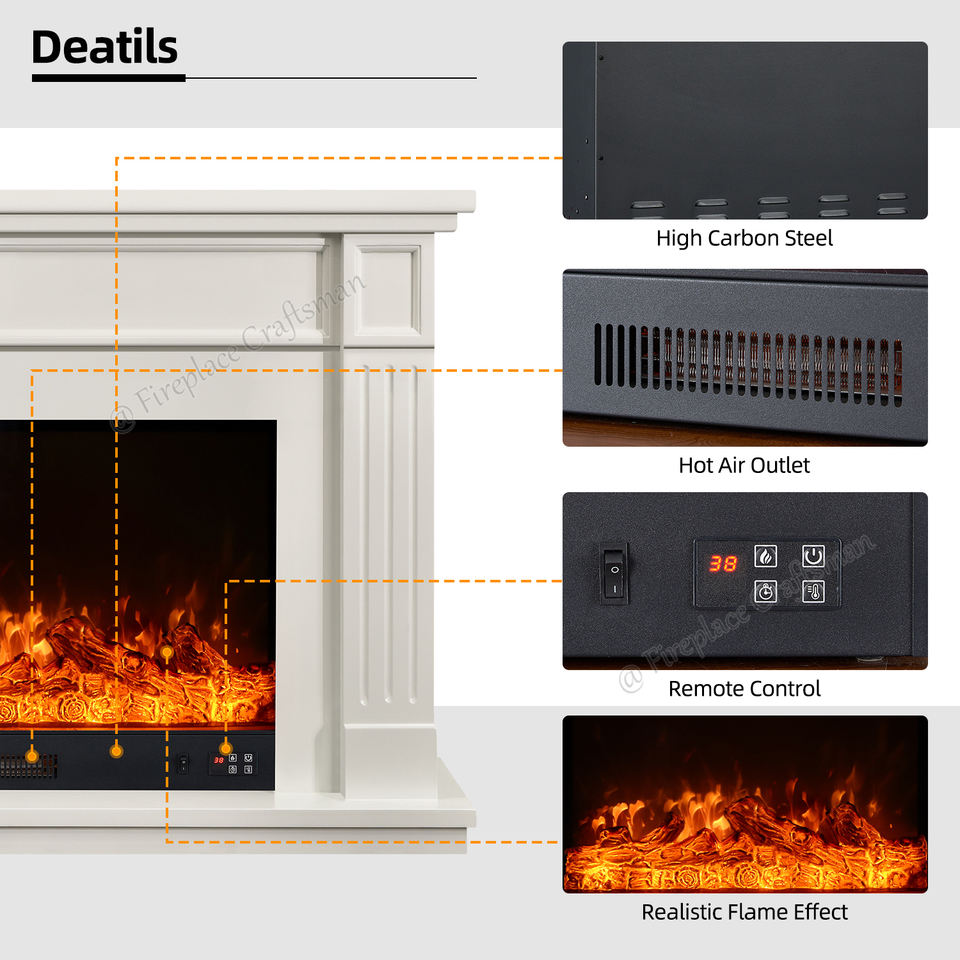 Deatils

@ Fireplace Craftsman

High Carbon Steel

Hot Air Outlet

38

@ Fireplace Craftsman

Remote Control

Realistic Flame Effect