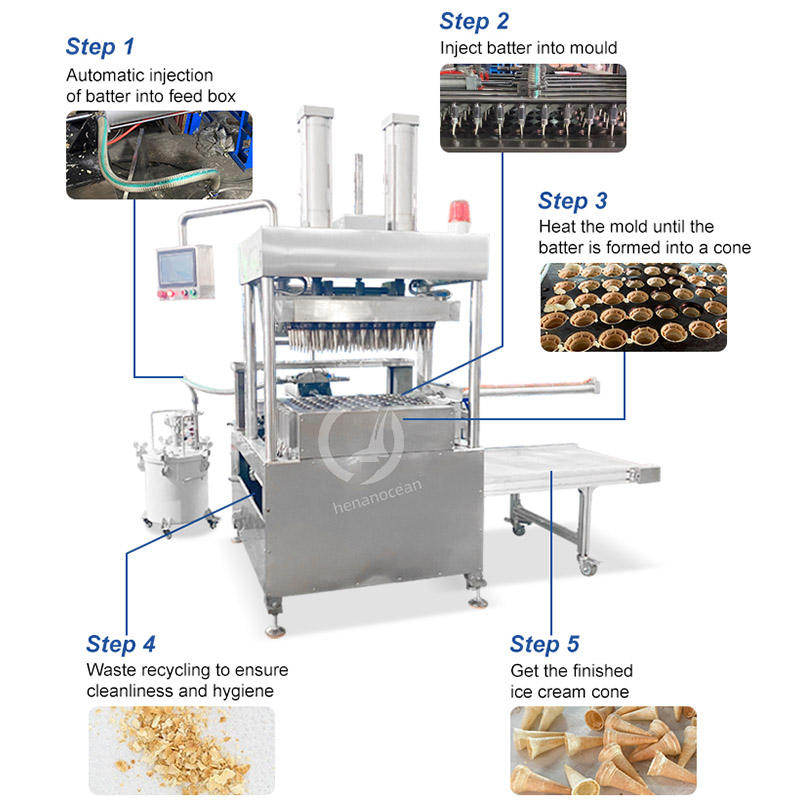 Step 1
Automatic injection of batter into feed box

Step 2
Inject batter into mould

Step 3
Heat the mold until the batter is formed into a cone

henanocean

Step 4
Waste recycling to ensure cleanliness and hygiene

Step 5
Get the finished ice cream cone