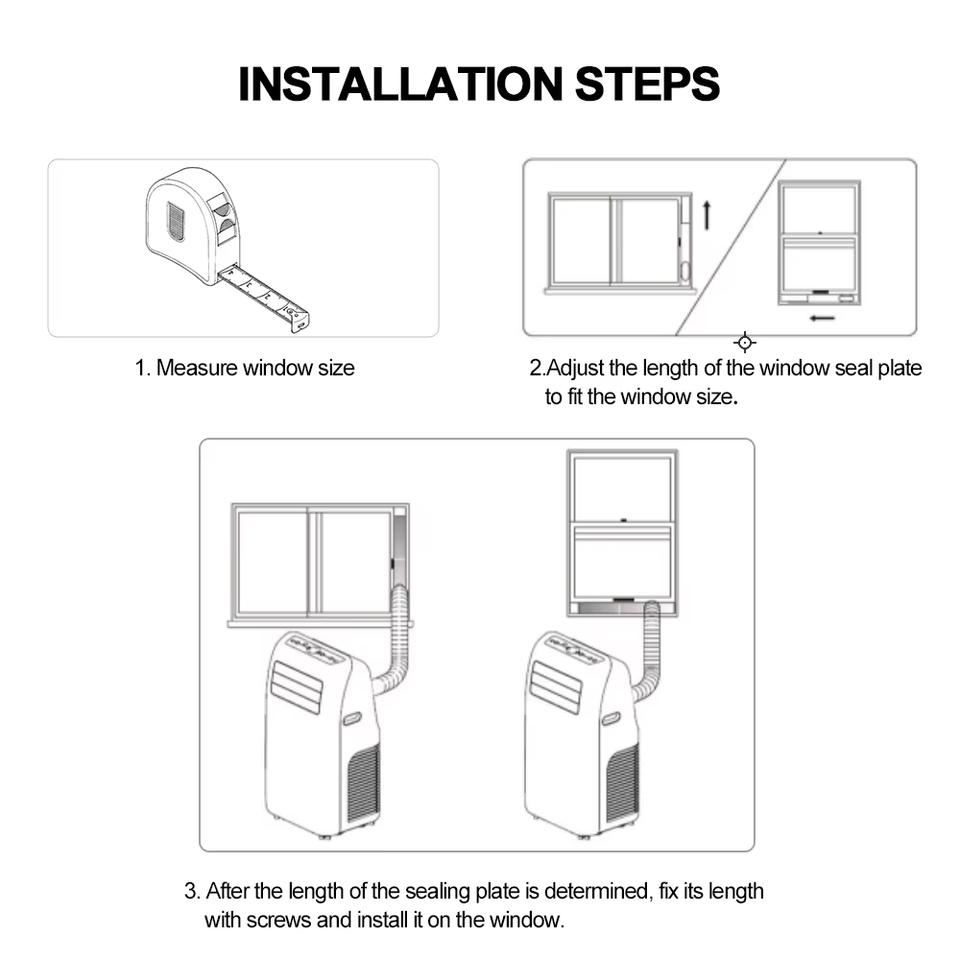 INSTALLATION STEPS

1. Measure window size

2.Adjust the length of the window seal plate to fit the window size.

3. After the length of the sealing plate is determined, fix its length with screws and install it on the window.