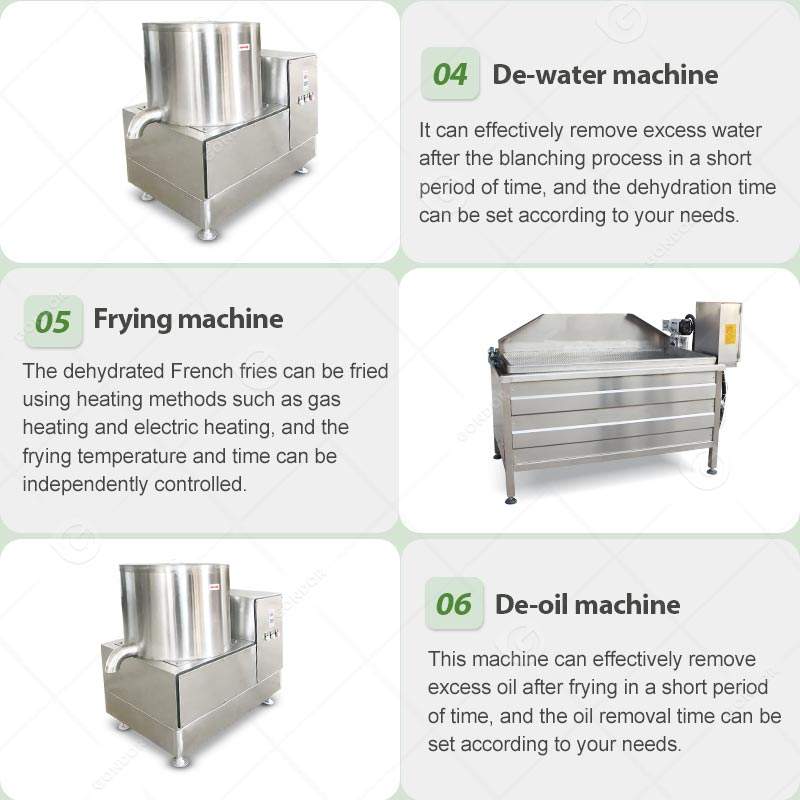 04 De-water machine

It can effectively remove excess water after the blanching process in a short period of time, and the dehydration time can be set according to your needs.

05 Frying machine

The dehydrated French fries can be fried using heating methods such as gas heating and electric heating, and the frying temperature and time can be independently controlled.

06 De-oil machine

This machine can effectively remove excess oil after frying in a short period of time, and the oil removal time can be set according to your needs.