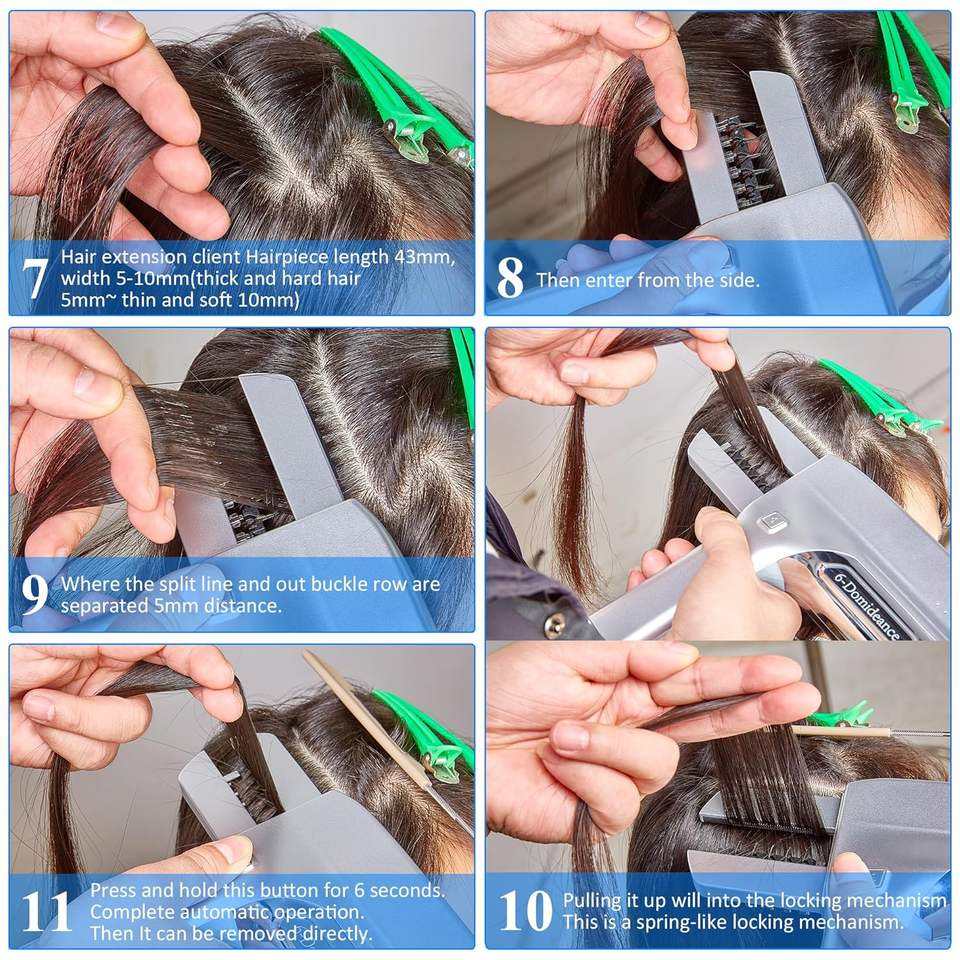 7 Hair extension client Hairpiece length 43mm, width 5-10mm(thick and hard hair 5mm~ thin and soft 10mm)

8 Then enter from the side.

9 Where the split line and out buckle row are separated 5mm distance.

6-Domideance

11 Press and hold this button for 6 seconds. Complete automatic operation. Then It can be removed directly.

10 Pulling it up will into the locking mechanism This is a spring-like locking mechanism.