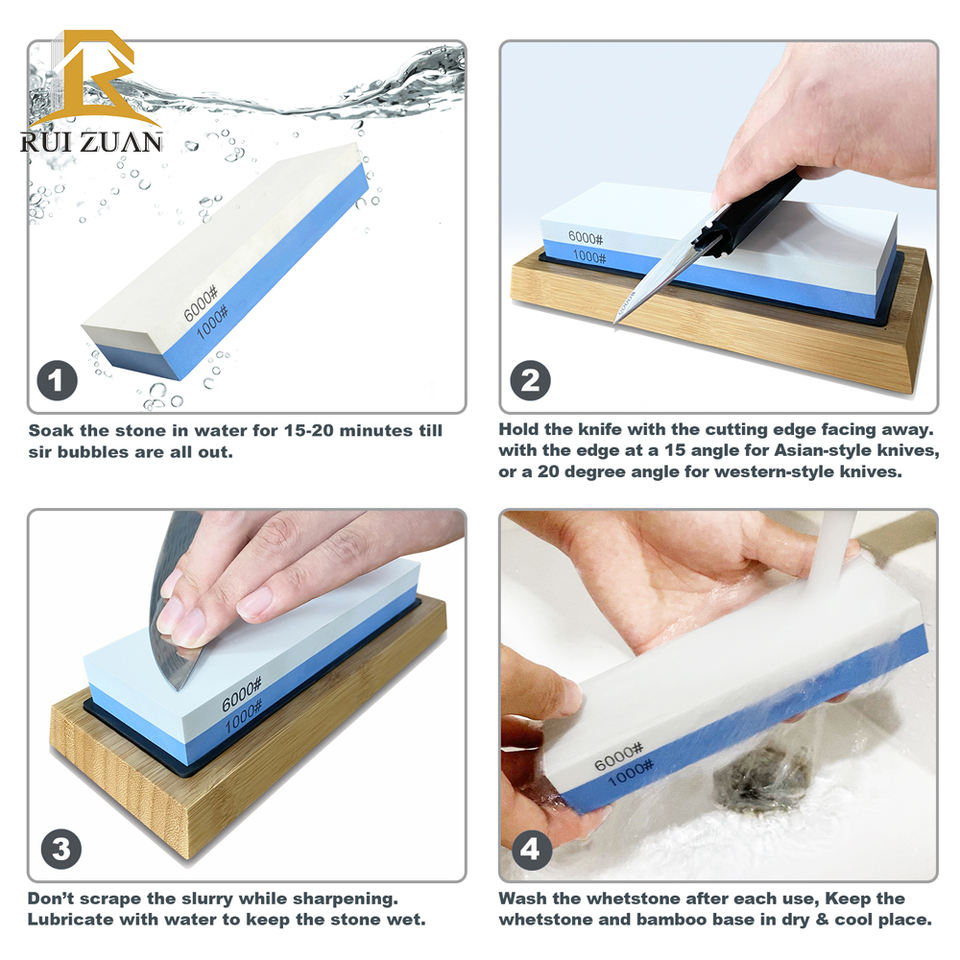 RUI ZUAN

6000#
1000#

1

Soak the stone in water for 15-20 minutes till sir bubbles are all out.

6000#
1000#

2

Hold the knife with the cutting edge facing away. with the edge at a 15 angle for Asian-style knives, or a 20 degree angle for western-style knives.

6000#
1000#

3

Don't scrape the slurry while sharpening. Lubricate with water to keep the stone wet.

6000#
1000#

4

Wash the whetstone after each use, Keep the whetstone and bamboo base in dry & cool place.