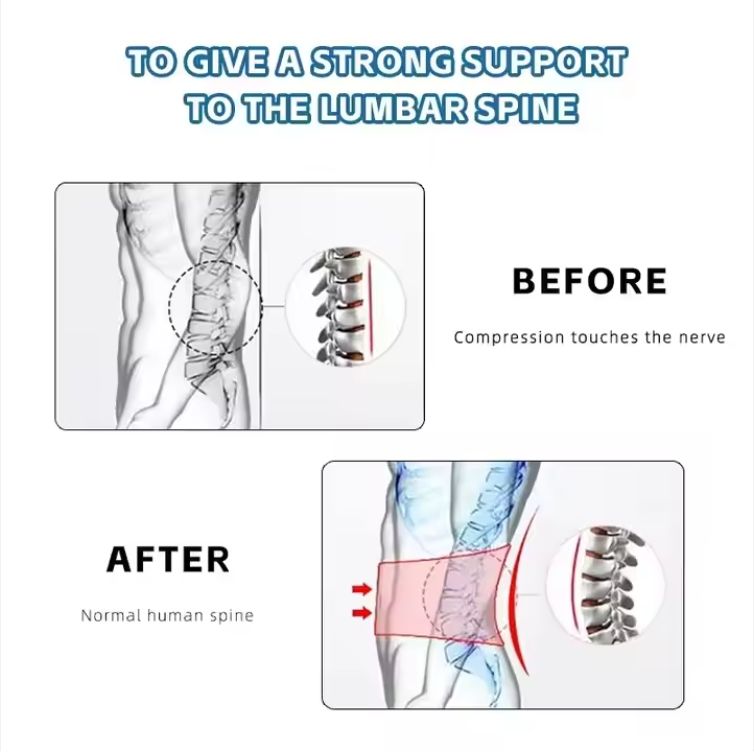 TO GIVE A STRONG SUPPORT TO THE LUMBAR SPINE

BEFORE

Compression touches the nerve

AFTER

Normal human spine