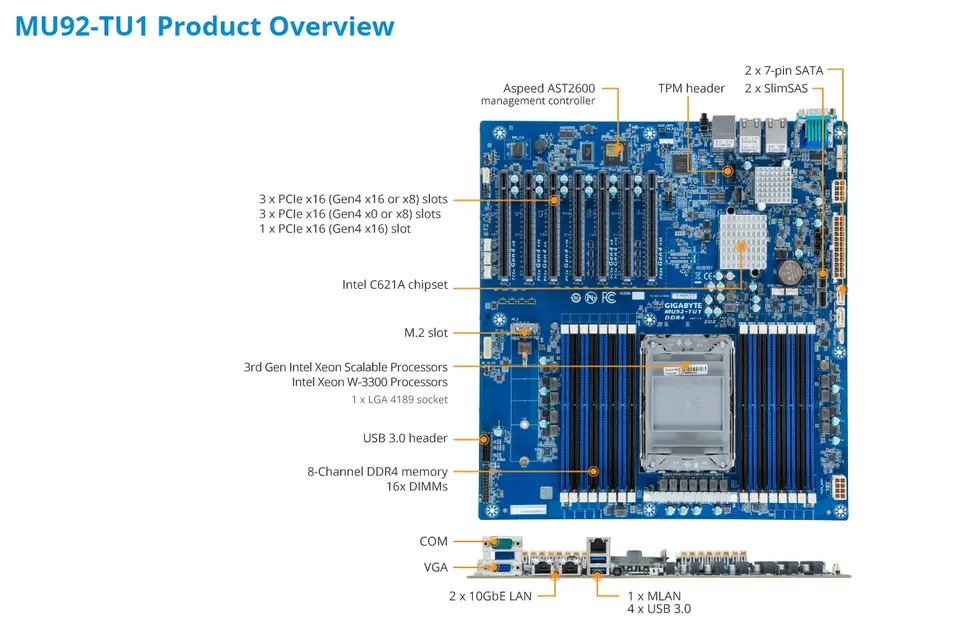 MU92-TU1 Product Overview

Aspeed AST2600
management controller

TPM header

2 x 7-pin SATA
2 x SlimSAS

3 x PCIe x16 (Gen4 x16 or x8) slots
3 x PCIe x16 (Gen4 x0 or x8) slots
1 x PCIe x16 (Gen4 x16) slot

Intel C621A chipset

M.2 slot

3rd Gen Intel Xeon Scalable Processors
Intel Xeon W-3300 Processors
1 x LGA 4189 socket

USB 3.0 header

8-Channel DDR4 memory
16x DIMMs

GIGABYTE
MU92-TU1
DDR4

COM

VGA

2 x 10GbE LAN

1 x MLAN
4 x USB 3.0