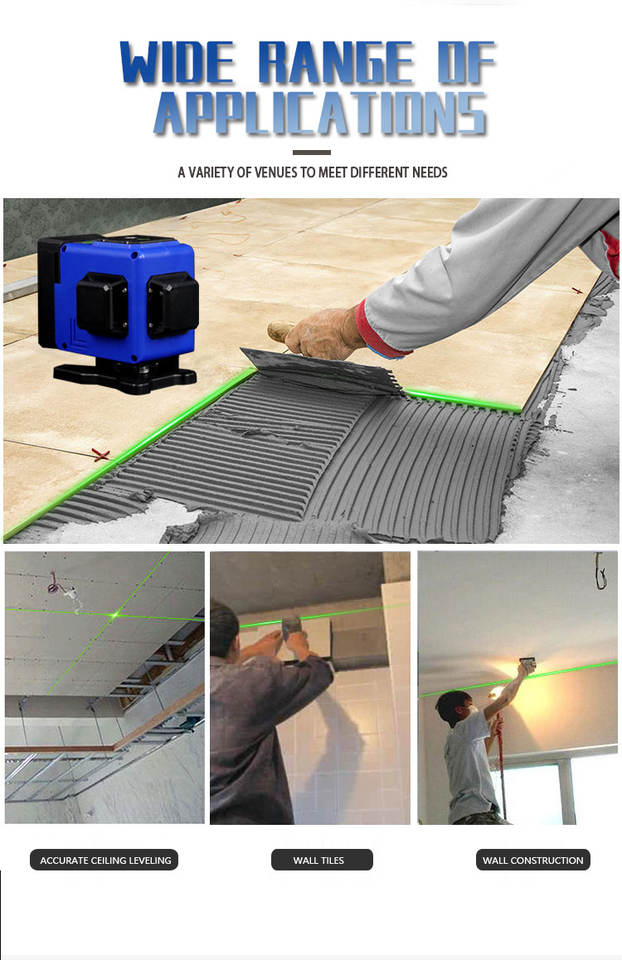 WIDE RANGE OF APPLICATIONS

A VARIETY OF VENUES TO MEET DIFFERENT NEEDS

ACCURATE CEILING LEVELING

WALL TILES

WALL CONSTRUCTION