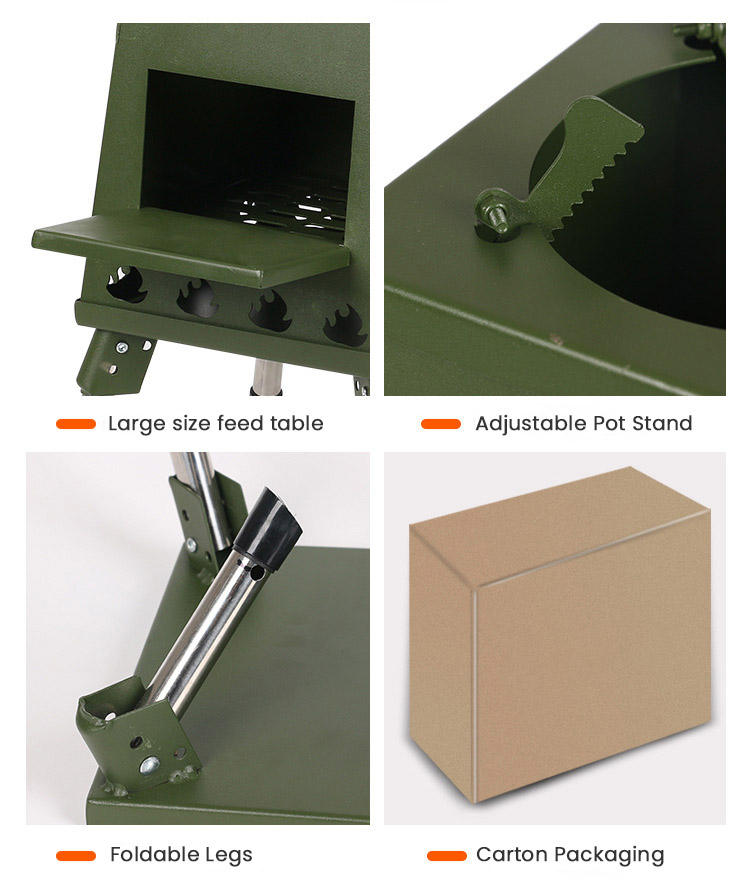 Large size feed table

Adjustable Pot Stand

Foldable Legs

Carton Packaging