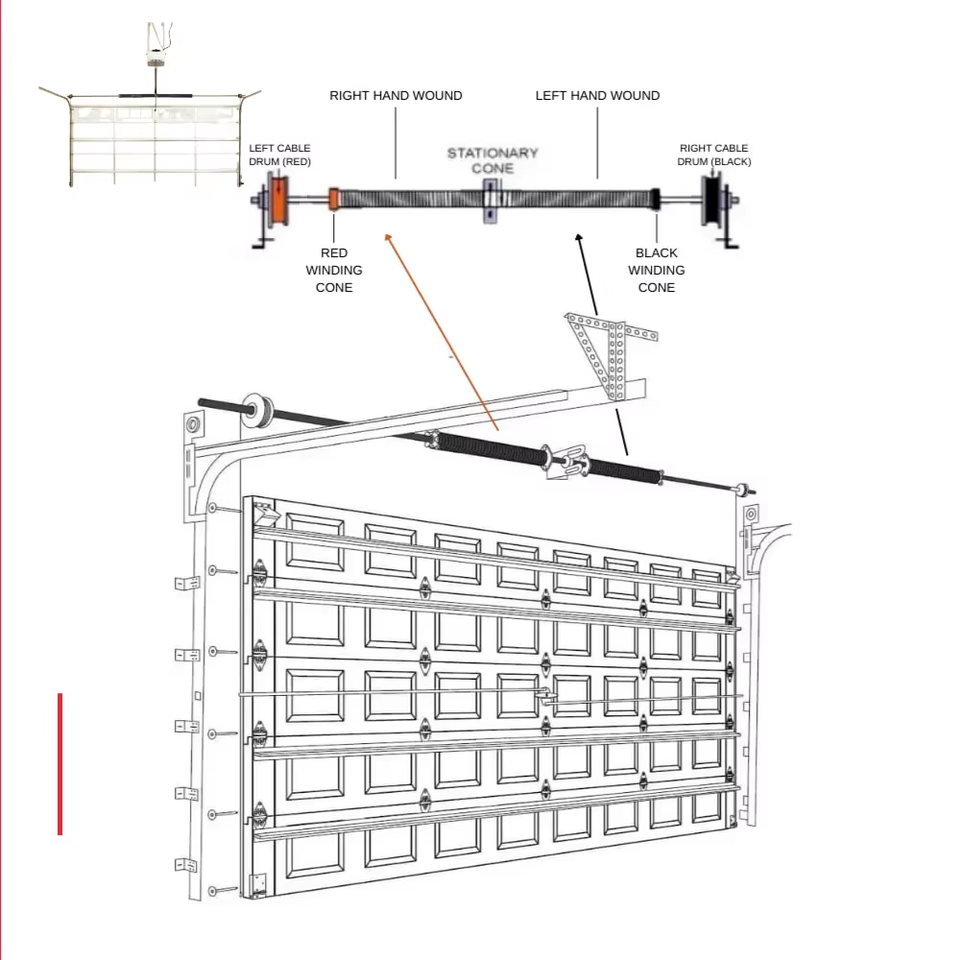 RIGHT HAND WOUND

LEFT HAND WOUND

LEFT CABLE DRUM (RED)

STATIONARY CONE

RIGHT CABLE DRUM (BLACK)

RED WINDING CONE

BLACK WINDING CONE