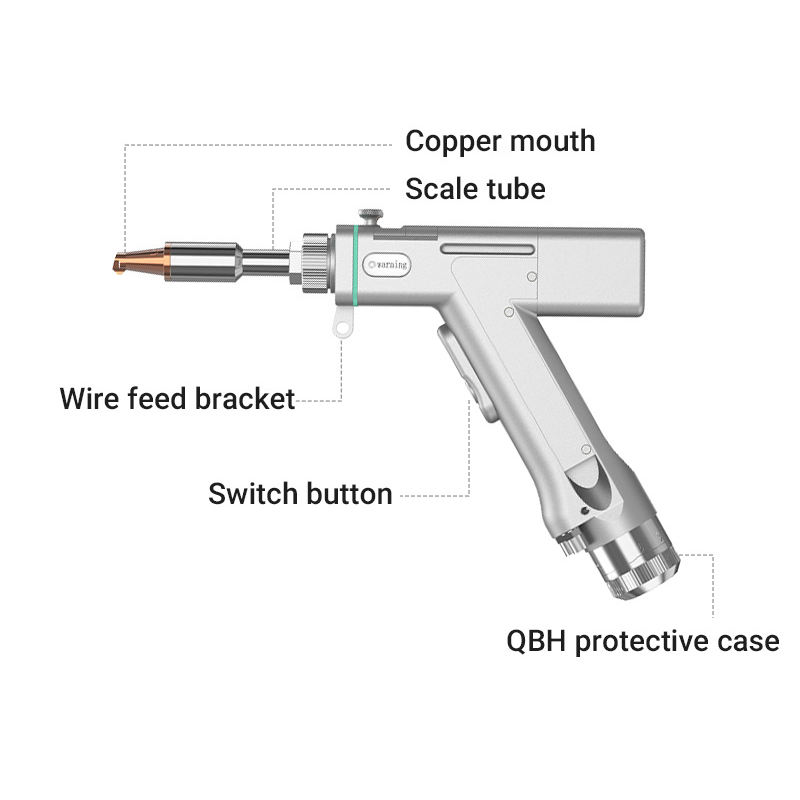 Copper mouth
Scale tube
warning
Wire feed bracket
Switch button
QBH protective case