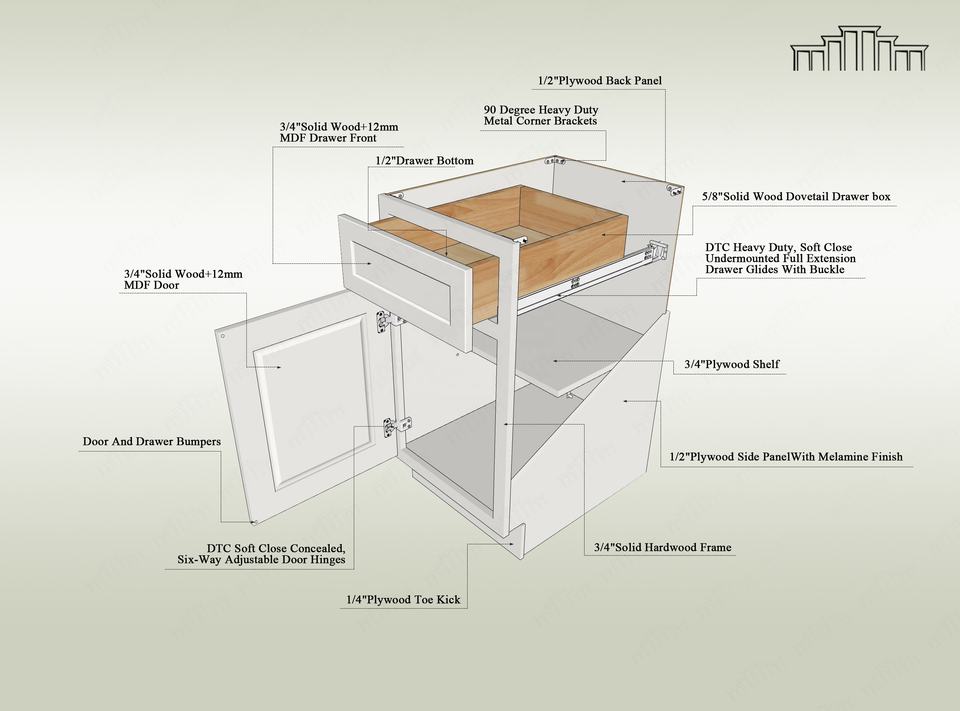 1/2"Plywood Back Panel

90 Degree Heavy Duty
Metal Corner Brackets

3/4"Solid Wood+12mm
MDF Drawer Front

1/2"Drawer Bottom

5/8"Solid Wood Dovetail Drawer box

DTC Heavy Duty, Soft Close
Undermounted Full Extension
Drawer Glides With Buckle

3/4"Solid Wood+12mm
MDF Door

3/4"Plywood Shelf

Door And Drawer Bumpers

1/2"Plywood Side PanelWith Melamine Finish

DTC Soft Close Concealed,
Six-Way Adjustable Door Hinges

3/4"Solid Hardwood Frame

1/4"Plywood Toe Kick