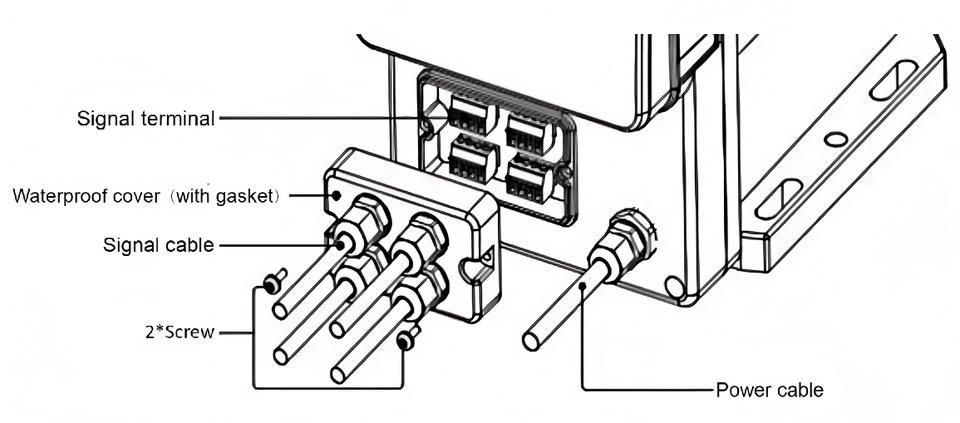 Signal terminal

Waterproof cover（with gasket）

Signal cable

2*Screw

Power cable