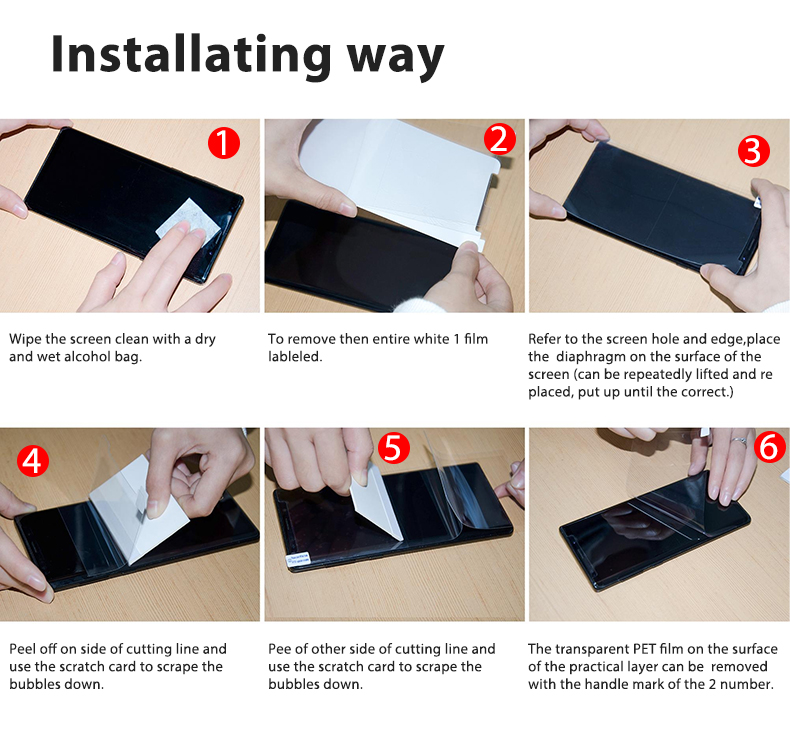 Installating way

1

Wipe the screen clean with a dry and wet alcohol bag.

2

To remove then entire white 1 film lableled.

3

Refer to the screen hole and edge,place the diaphragm on the surface of the screen (can be repeatedly lifted and re placed, put up until the correct.)

4

Peel off on side of cutting line and use the scratch card to scrape the bubbles down.

5

Pee of other side of cutting line and use the scratch card to scrape the bubbles down.

6

The transparent PET film on the surface of the practical layer can be removed with the handle mark of the 2 number.