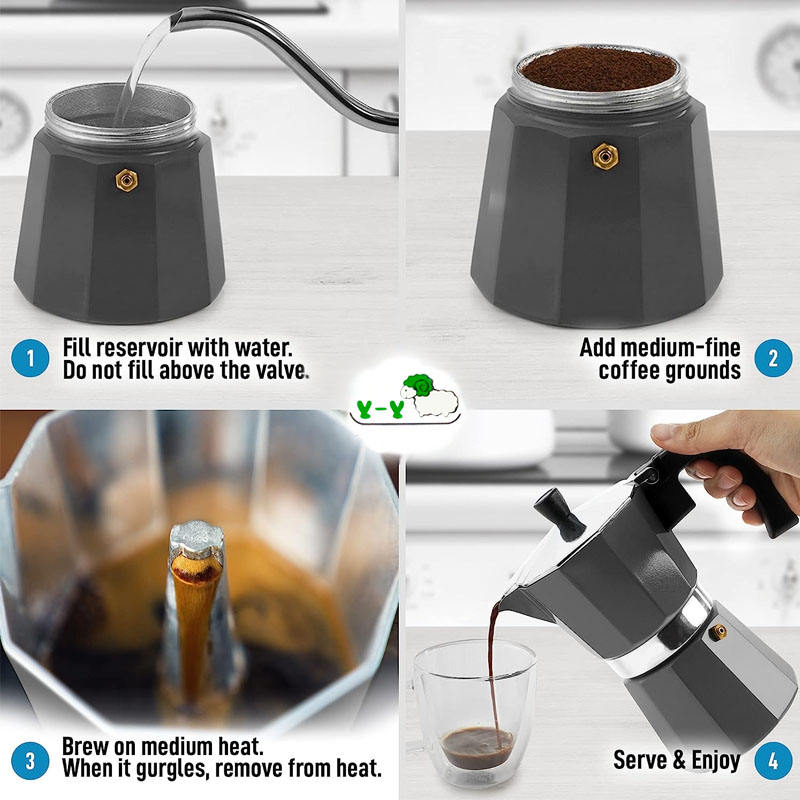 1 Fill reservoir with water. Do not fill above the valve.

Add medium-fine coffee grounds 2

Y-Y

3 Brew on medium heat. When it gurgles, remove from heat.

Serve & Enjoy 4