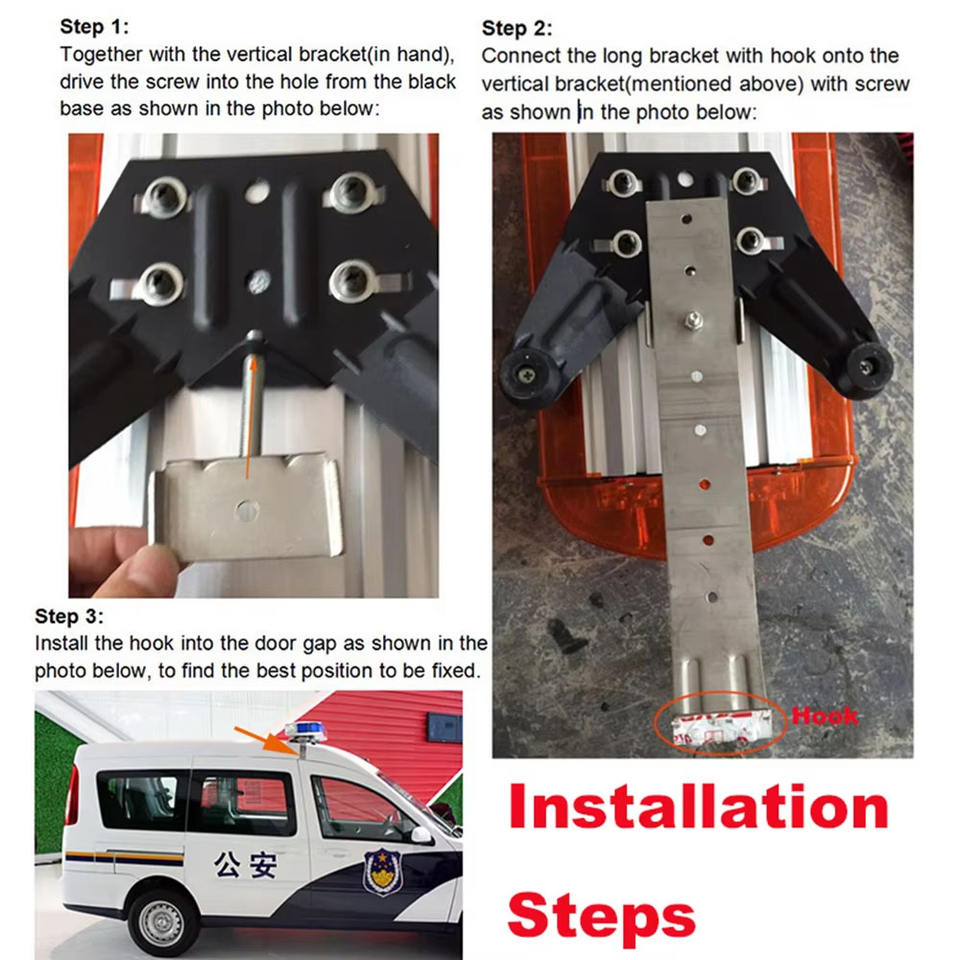 Step 1:
Together with the vertical bracket(in hand), drive the screw into the hole from the black base as shown in the photo below:

Step 2:
Connect the long bracket with hook onto the vertical bracket(mentioned above) with screw as shown in the photo below:

Hook

Step 3:
Install the hook into the door gap as shown in the photo below, to find the best position to be fixed.

公安

Installation Steps