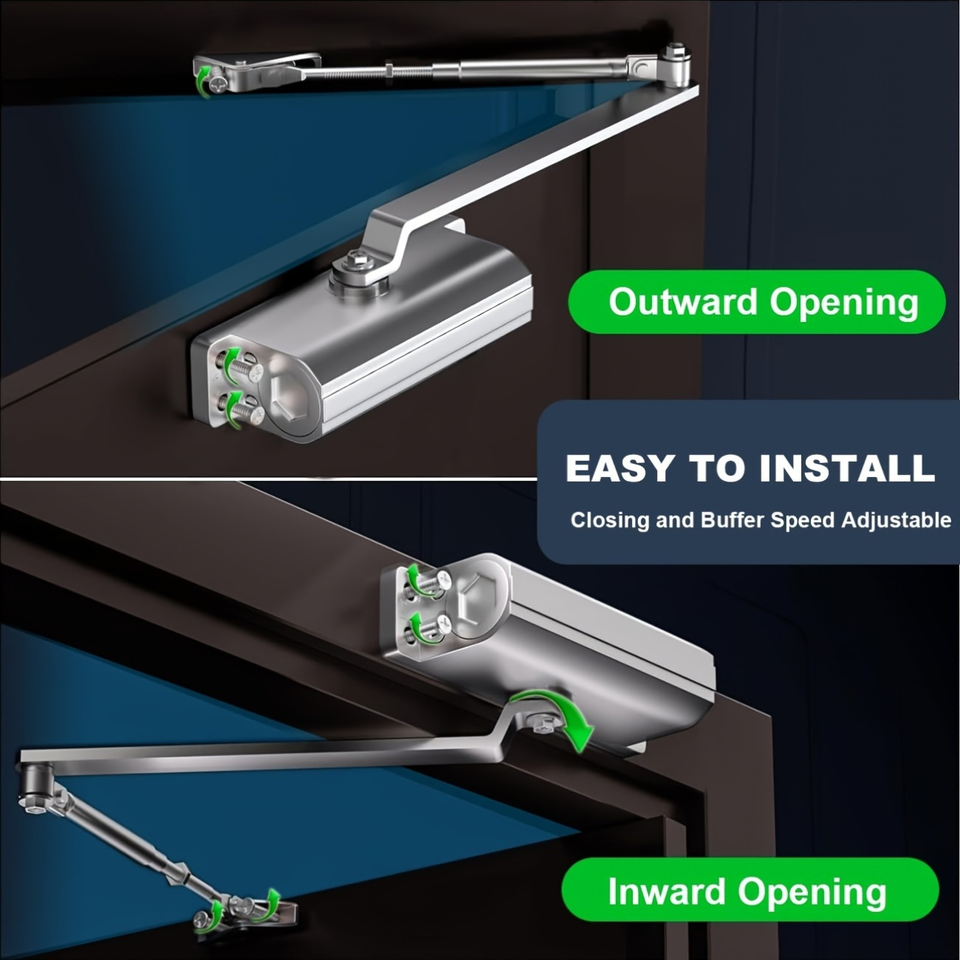 Outward Opening

EASY TO INSTALL

Closing and Buffer Speed Adjustable

Inward Opening