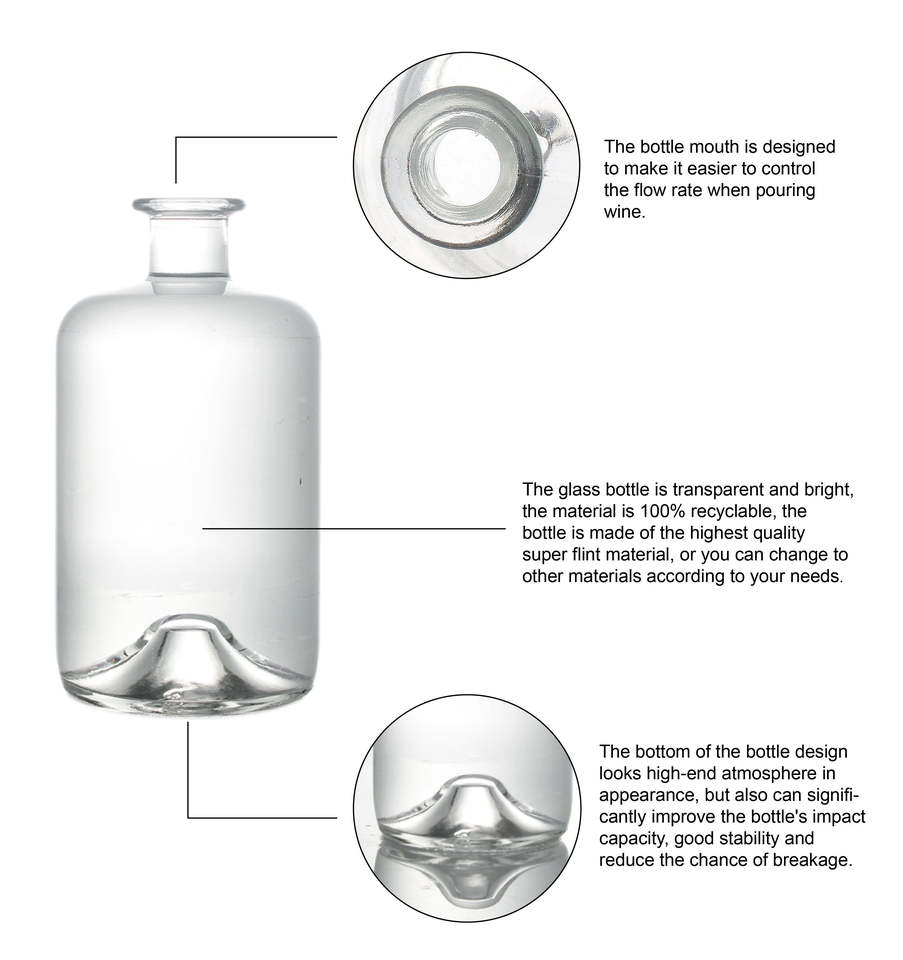 The bottle mouth is designed to make it easier to control the flow rate when pouring wine.

The glass bottle is transparent and bright, the material is 100% recyclable, the bottle is made of the highest quality super flint material, or you can change to other materials according to your needs.

The bottom of the bottle design looks high-end atmosphere in appearance, but also can significantly improve the bottle's impact capacity, good stability and reduce the chance of breakage.