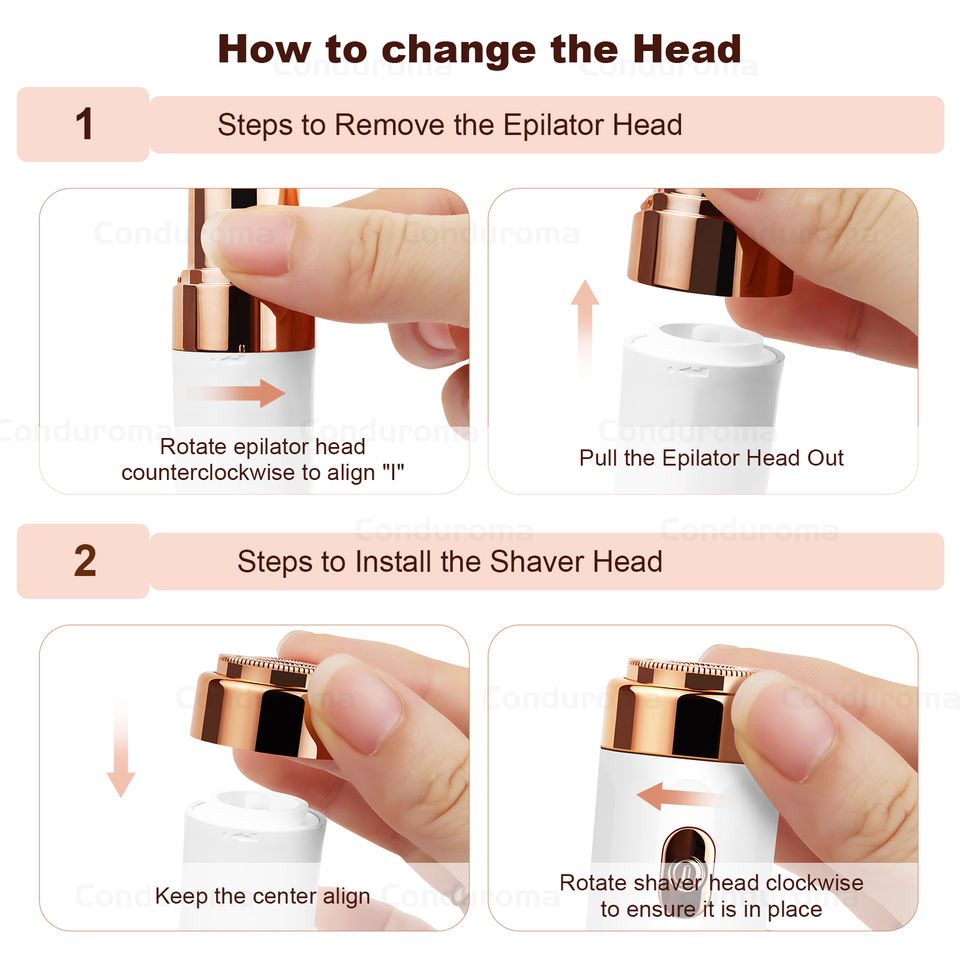 How to change the Head

1

Steps to Remove the Epilator Head

Rotate epilator head counterclockwise to align "I"

Pull the Epilator Head Out

2

Steps to Install the Shaver Head

Keep the center align

Rotate shaver head clockwise to ensure it is in place

Conduroma